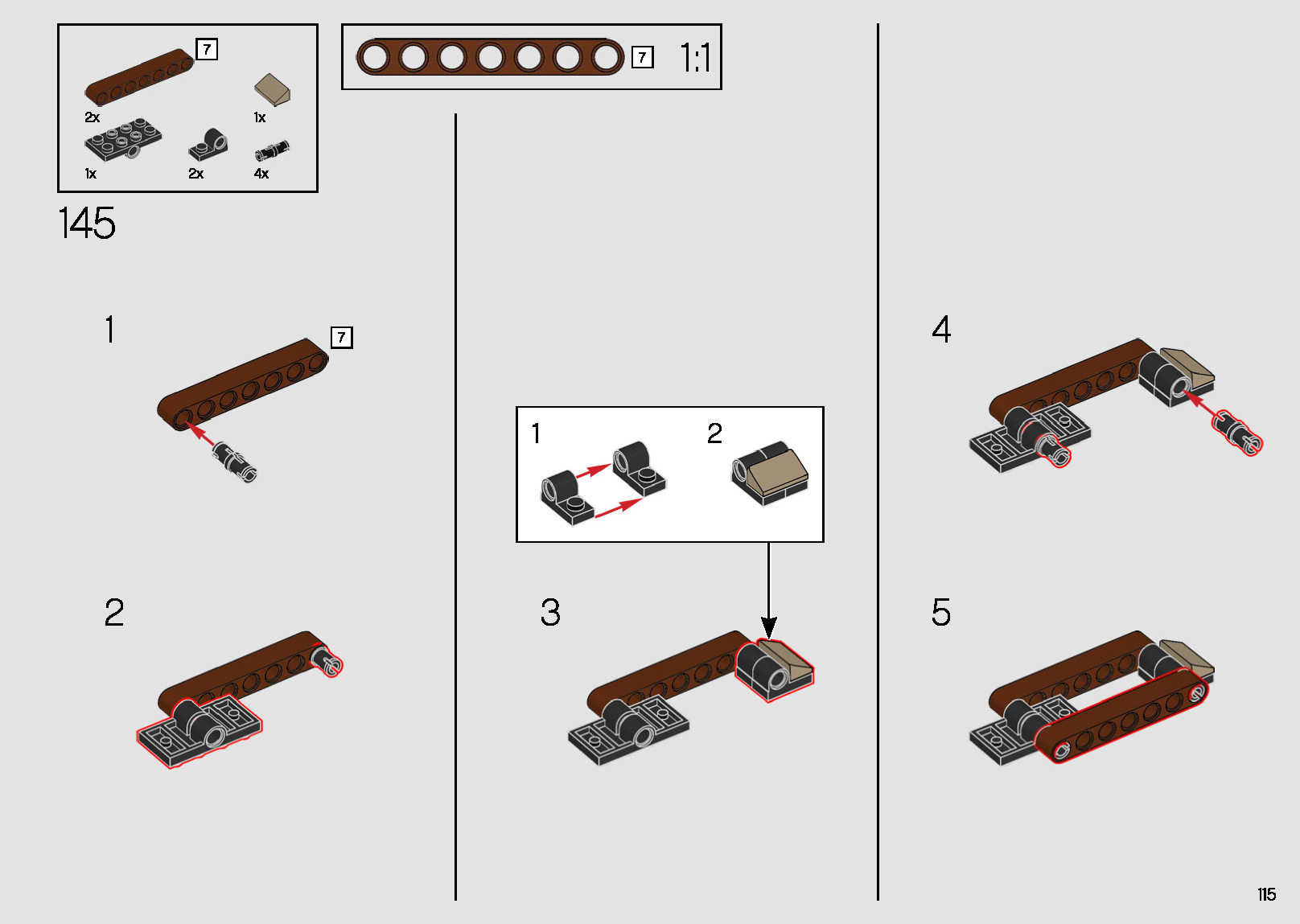 7
2x
1x
1x
2x
4x

7
1:1

145

1
7

2

1
2

3

4

5

115