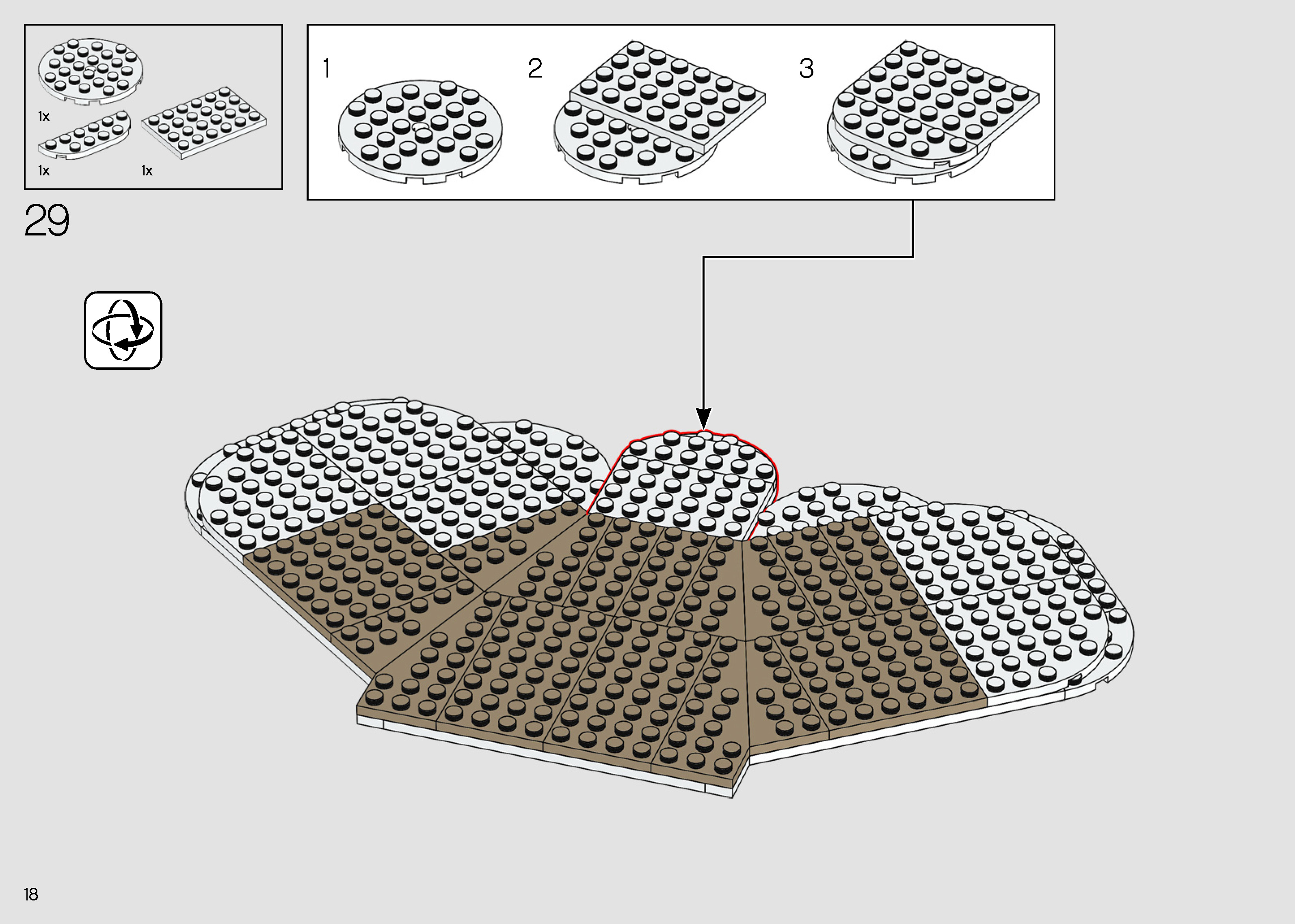 1x

1x

1x

29

1

2

3

18