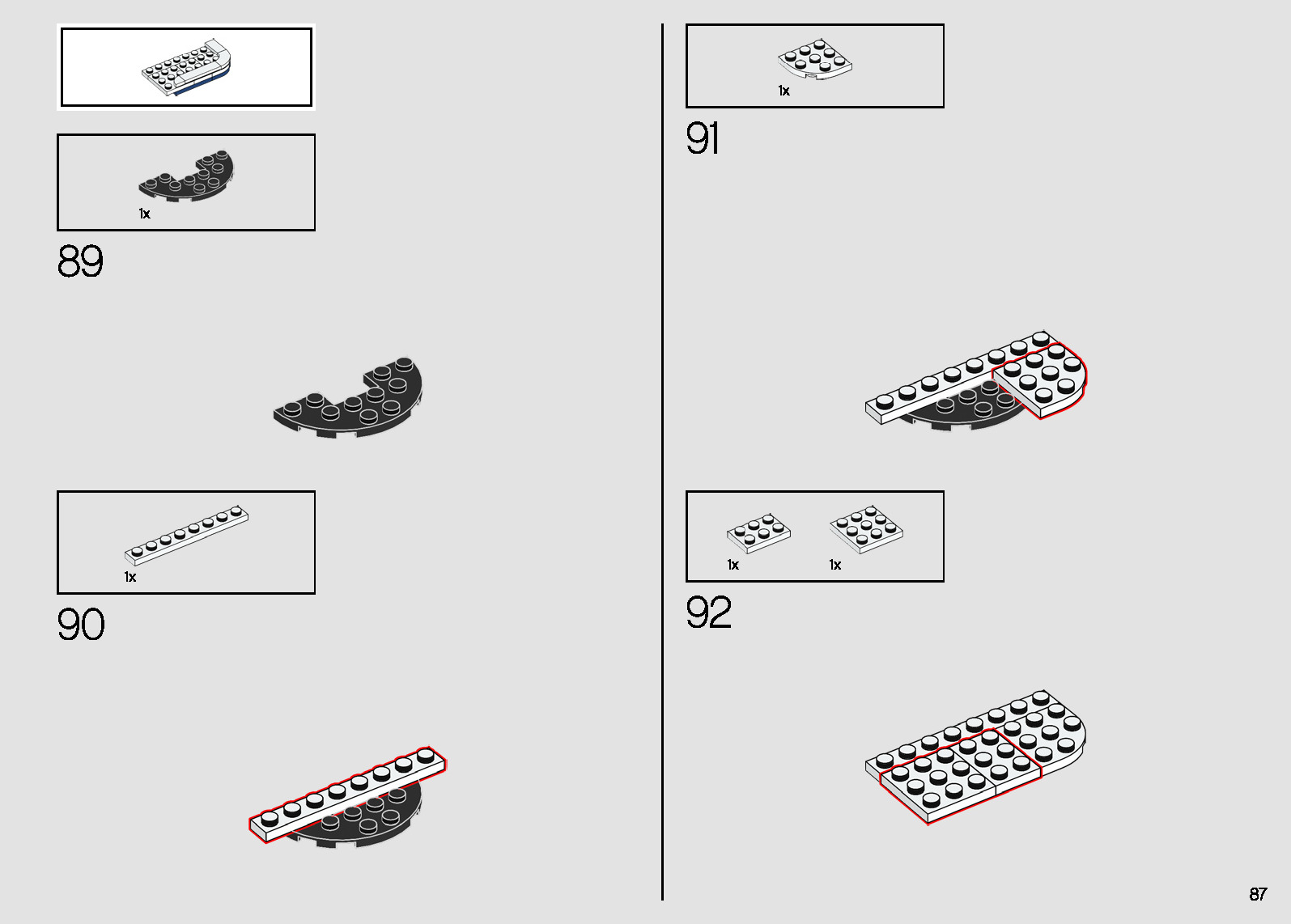 1x

89

1x

90

1x

91

1x

1x

92

87