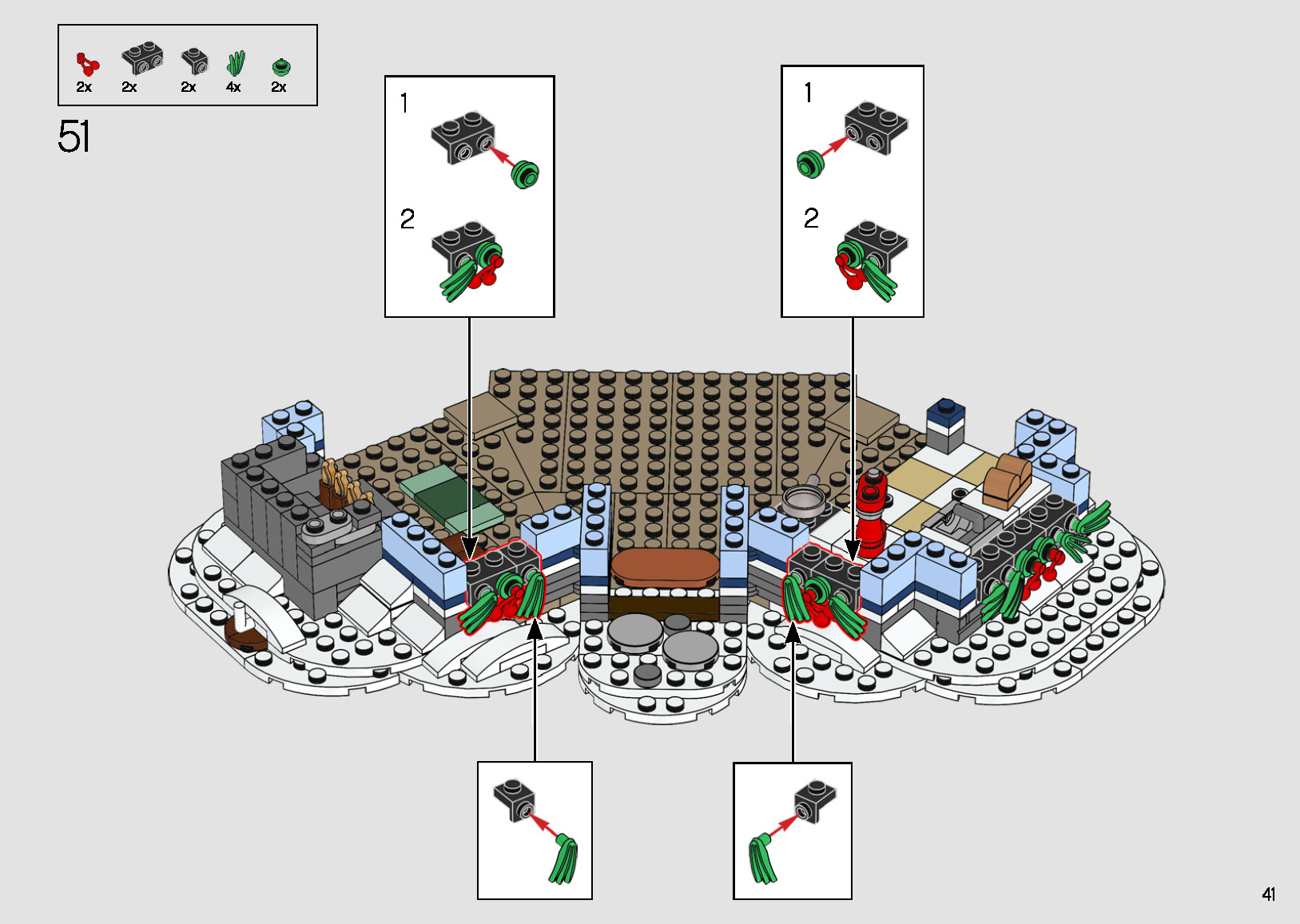 2x 2x 2x 4x 2x

51

1

2

1

2

41