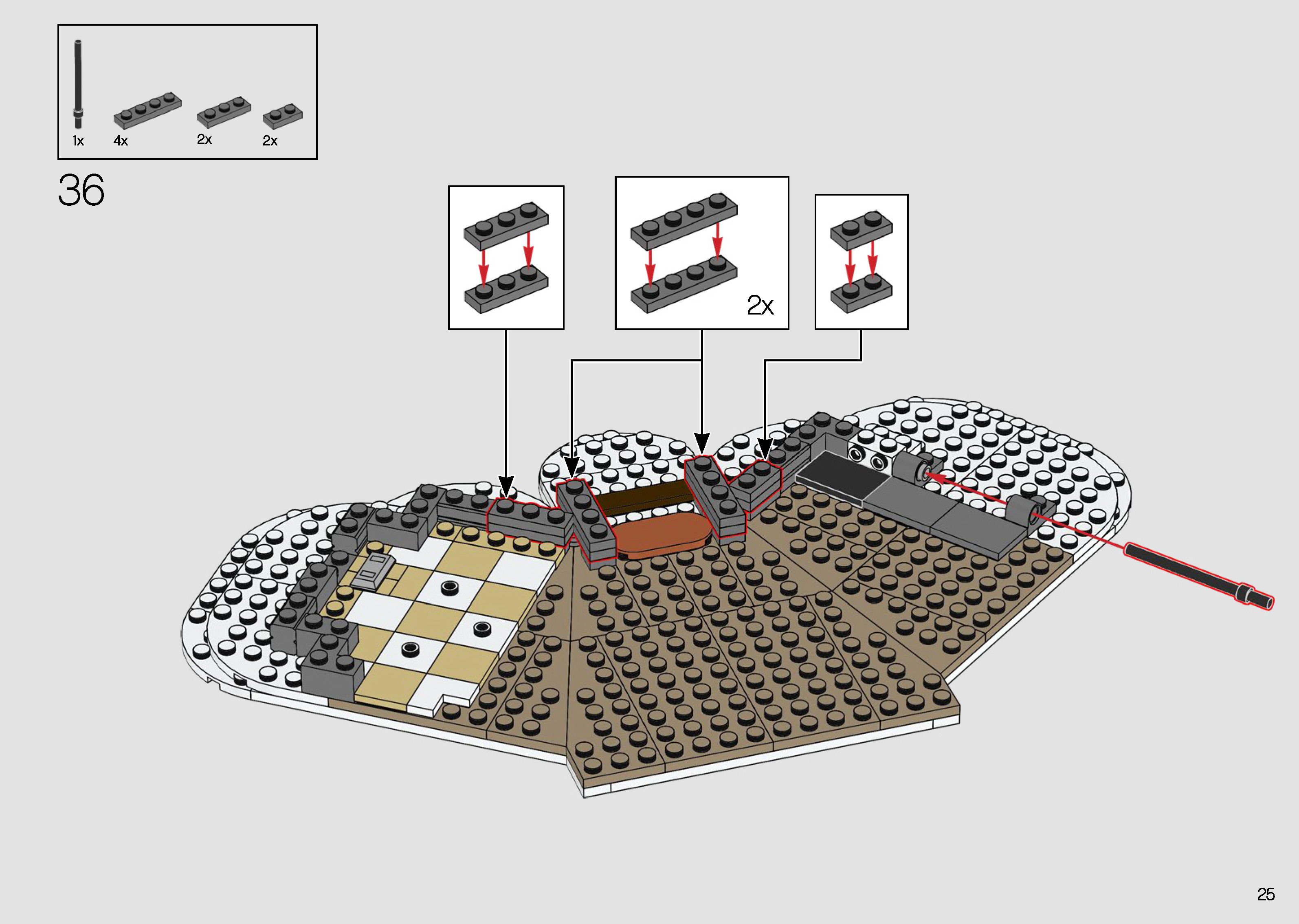 1x 4x 2x 2x

36

2x

25