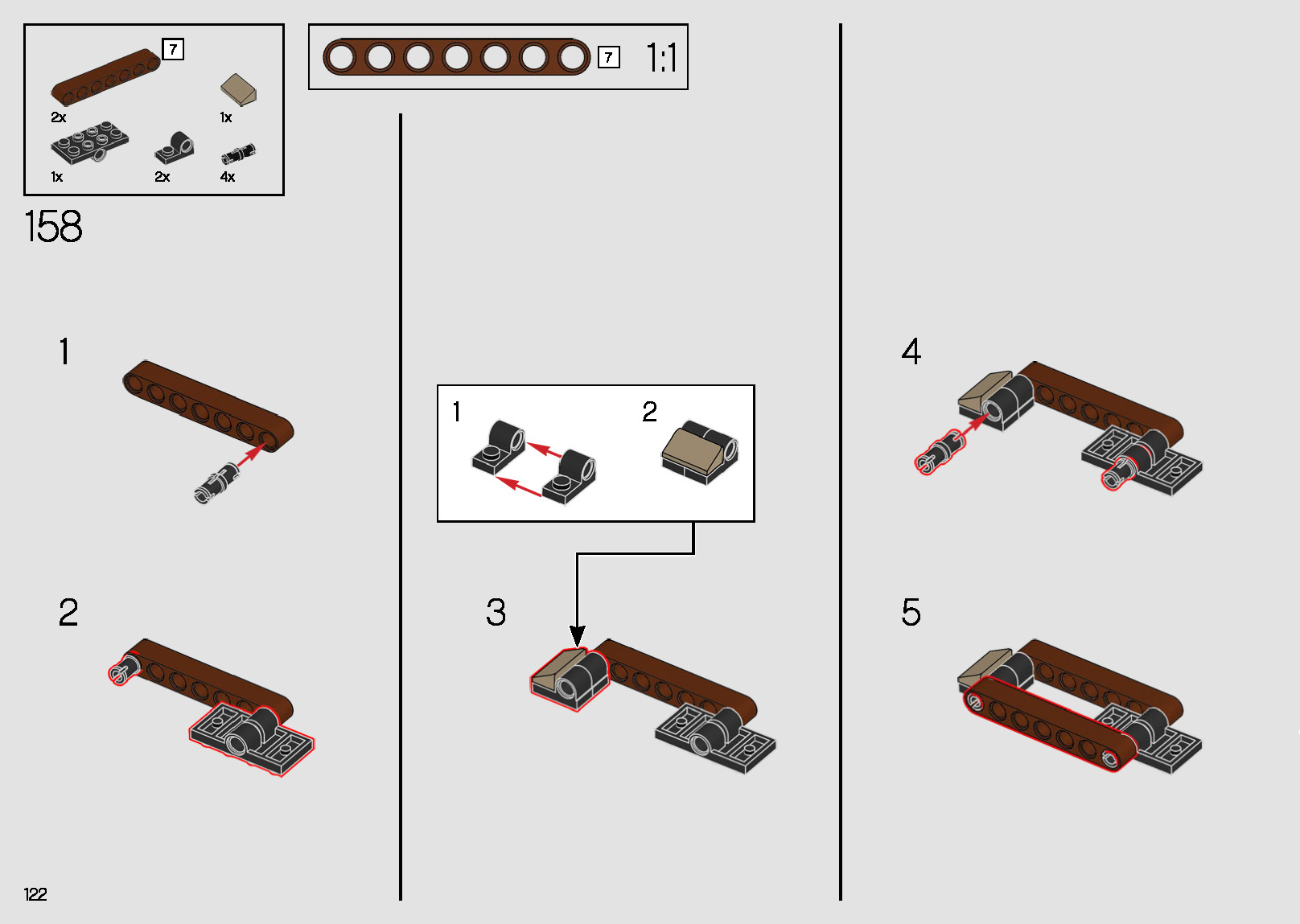 7
2x
1x
1x
2x
4x

7
1:1

158

1

2

1
2

3

4

5

122