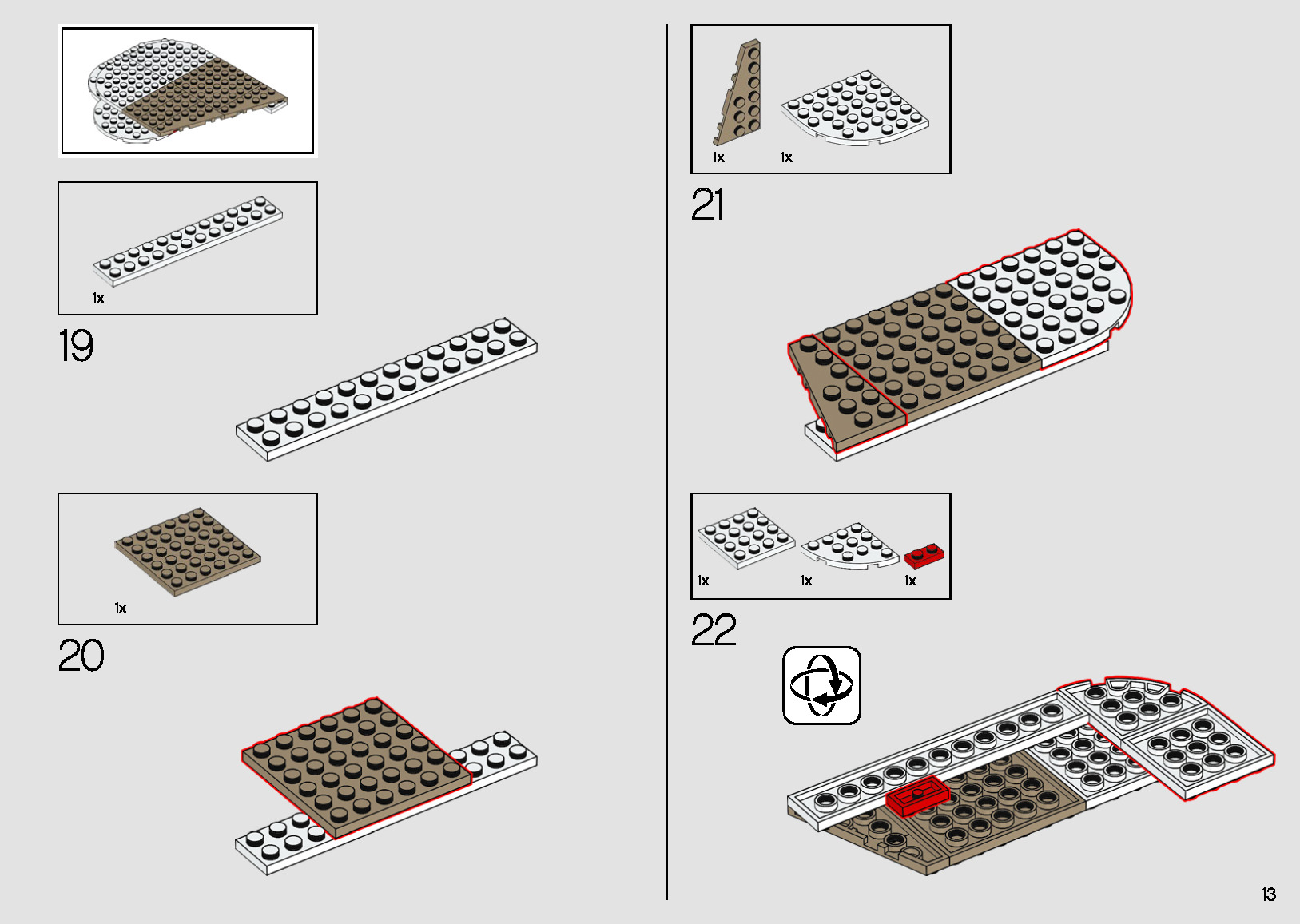 1x

19

1x

20

1x 1x

21

1x 1x 1x

22

13