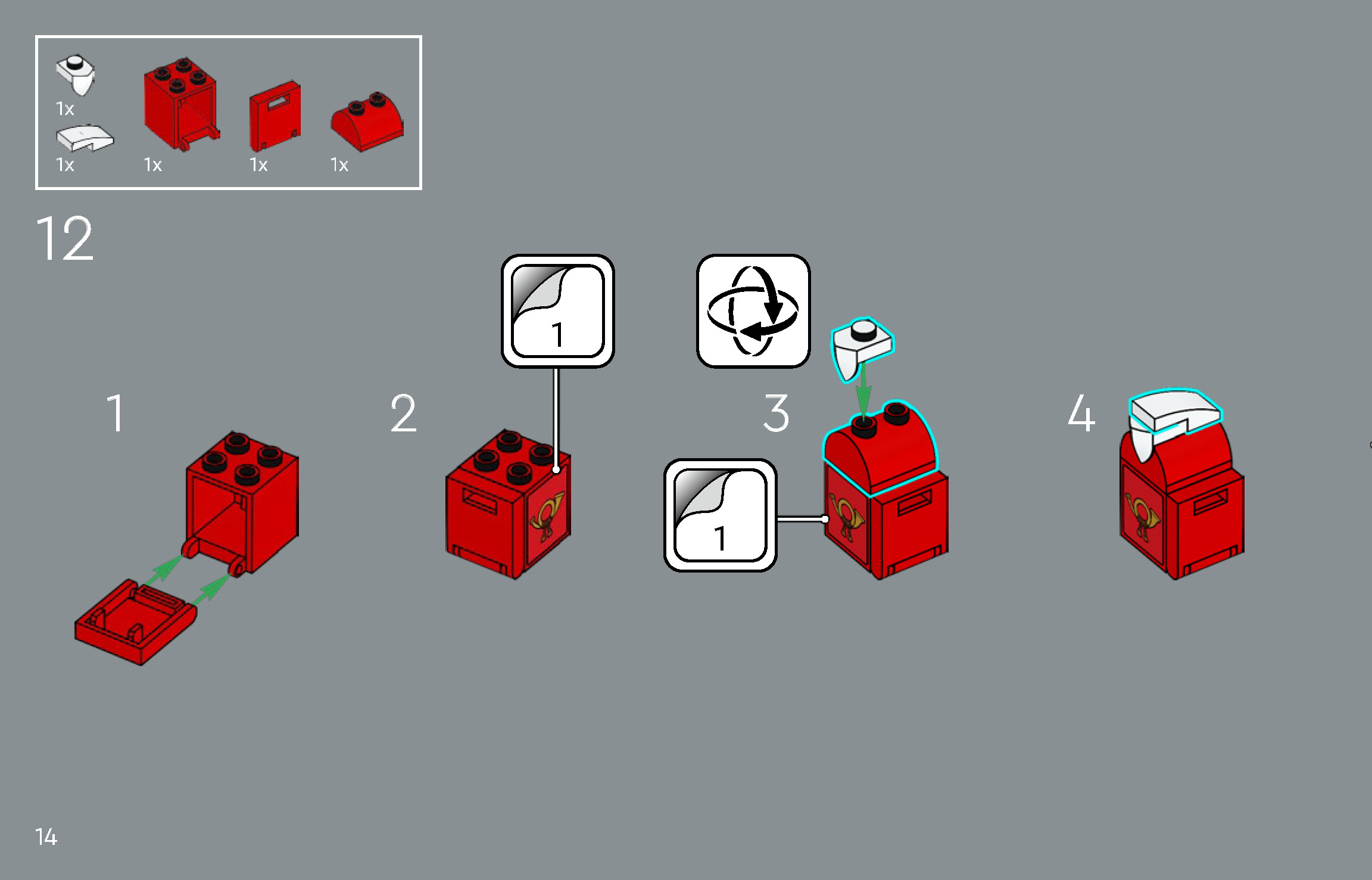 1x
1x
1x
1x
1x

12

1

2

1

3

1

4

14