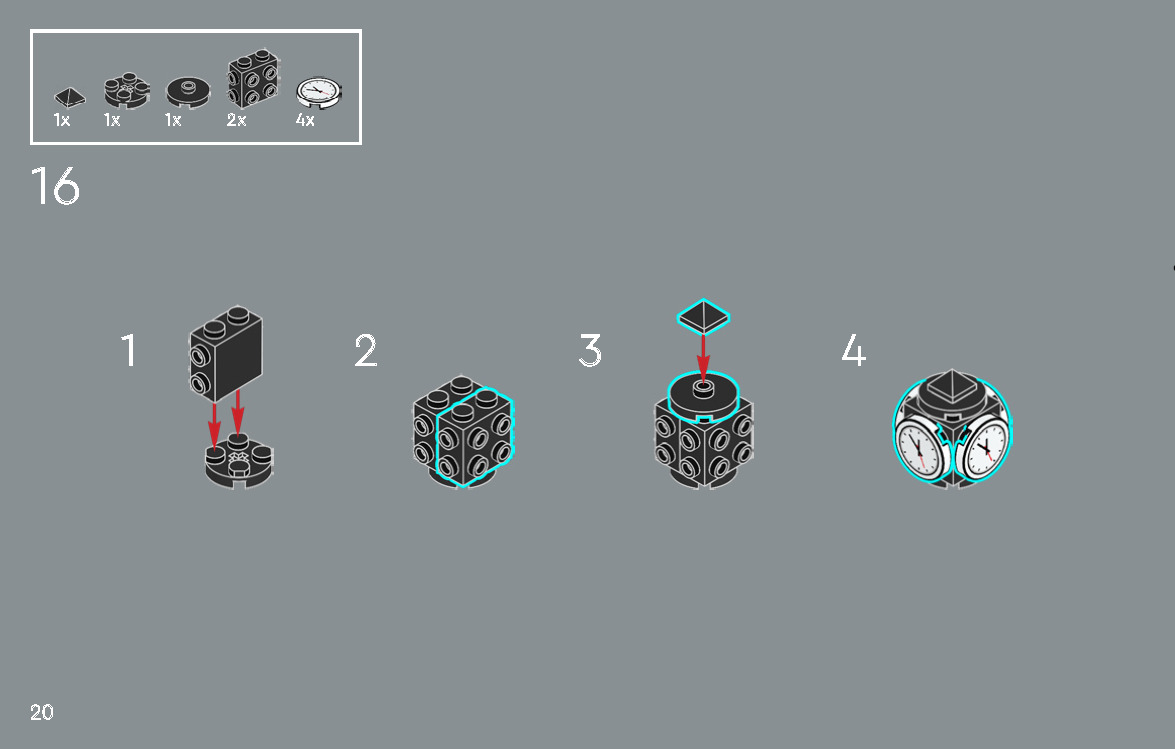 1x 1x 1x 2x 4x

16

1

2

3

4

20