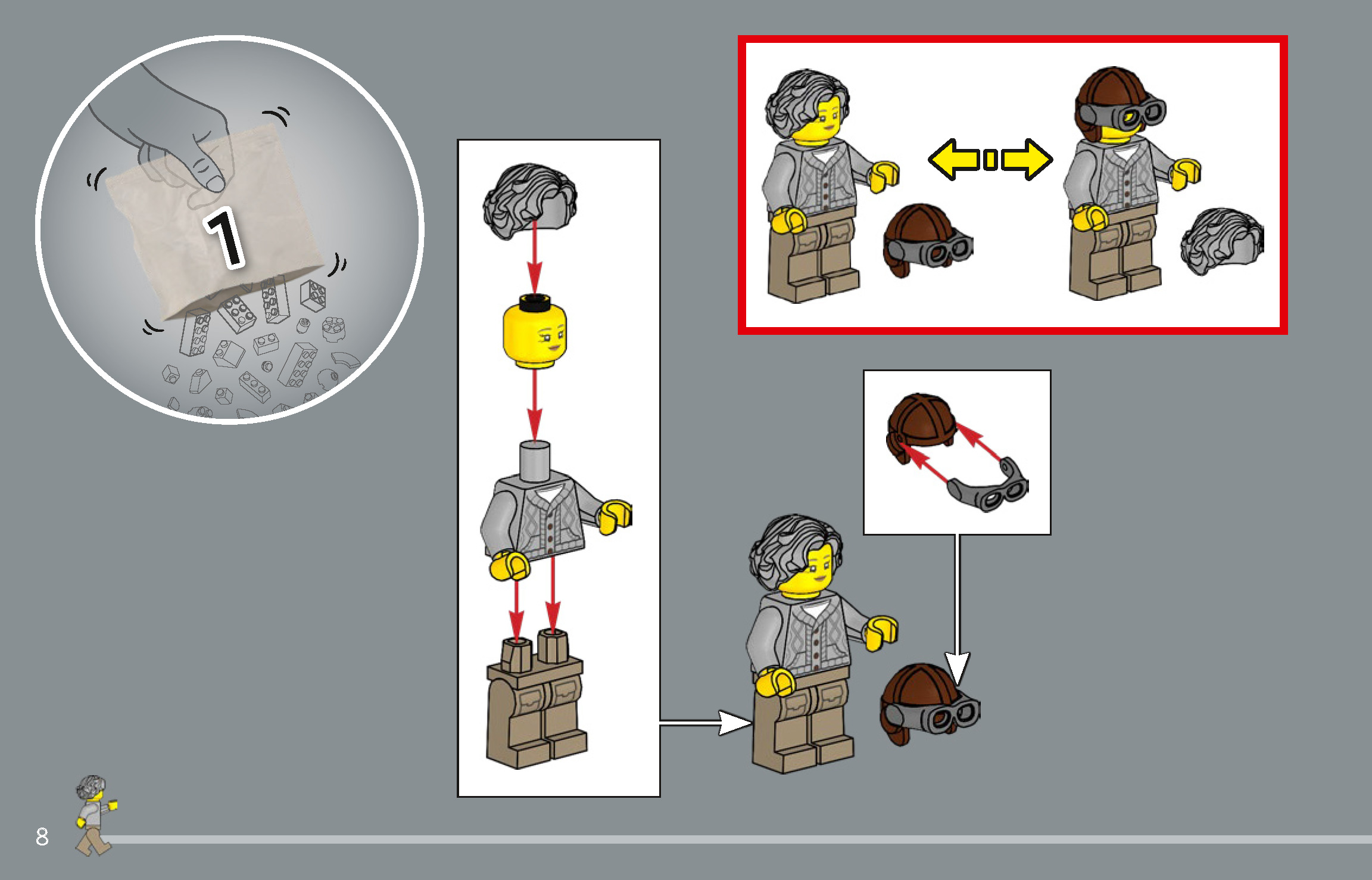 1

8