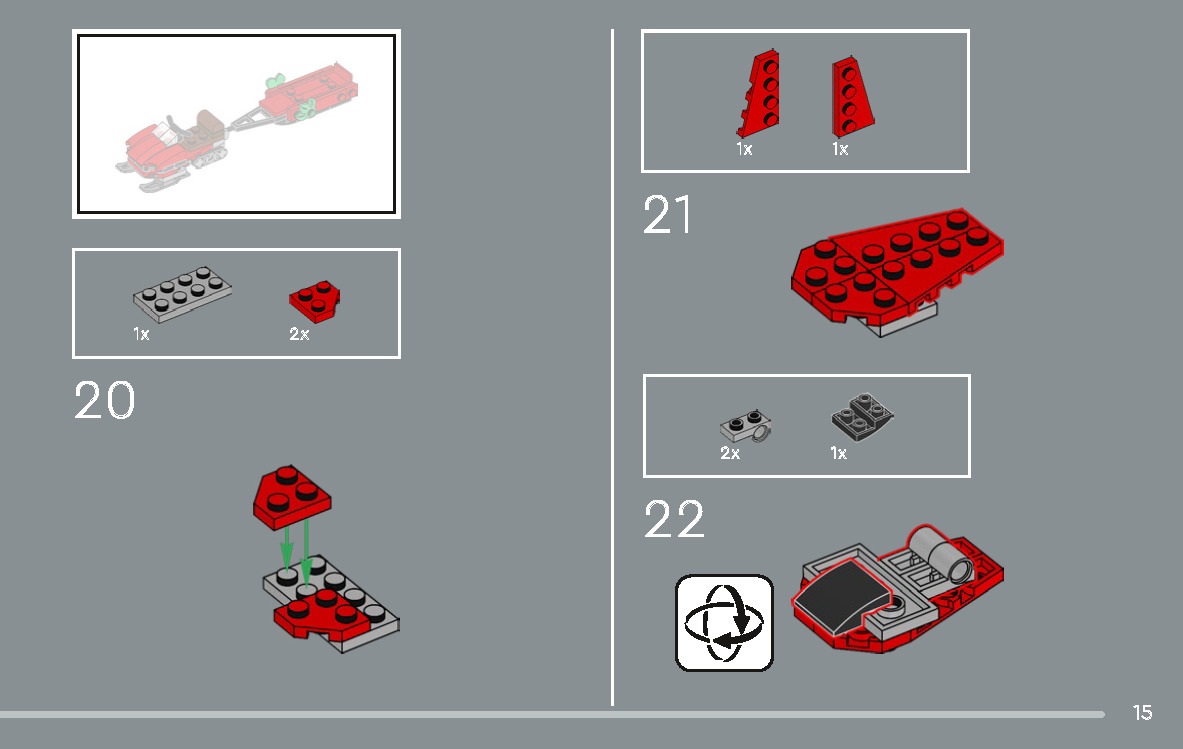 1x

2x

20

1x

1x

21

2x

1x

22

15