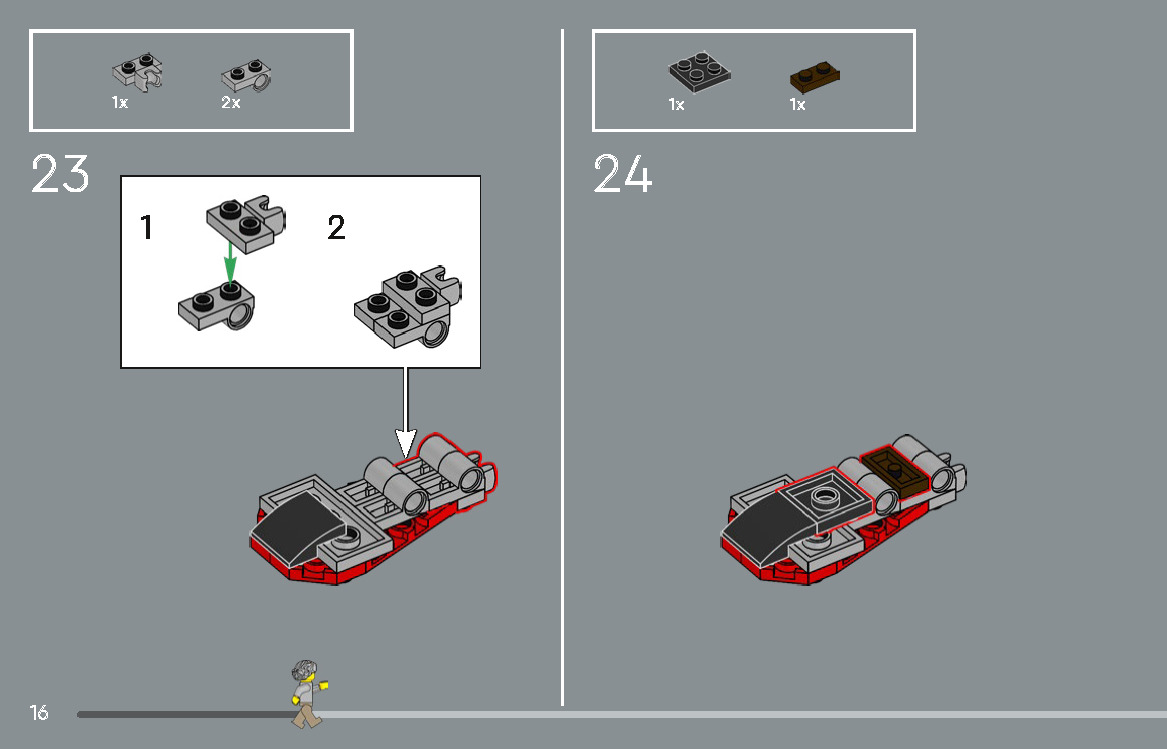 1x 2x

23

1

2

1x 1x

24

16