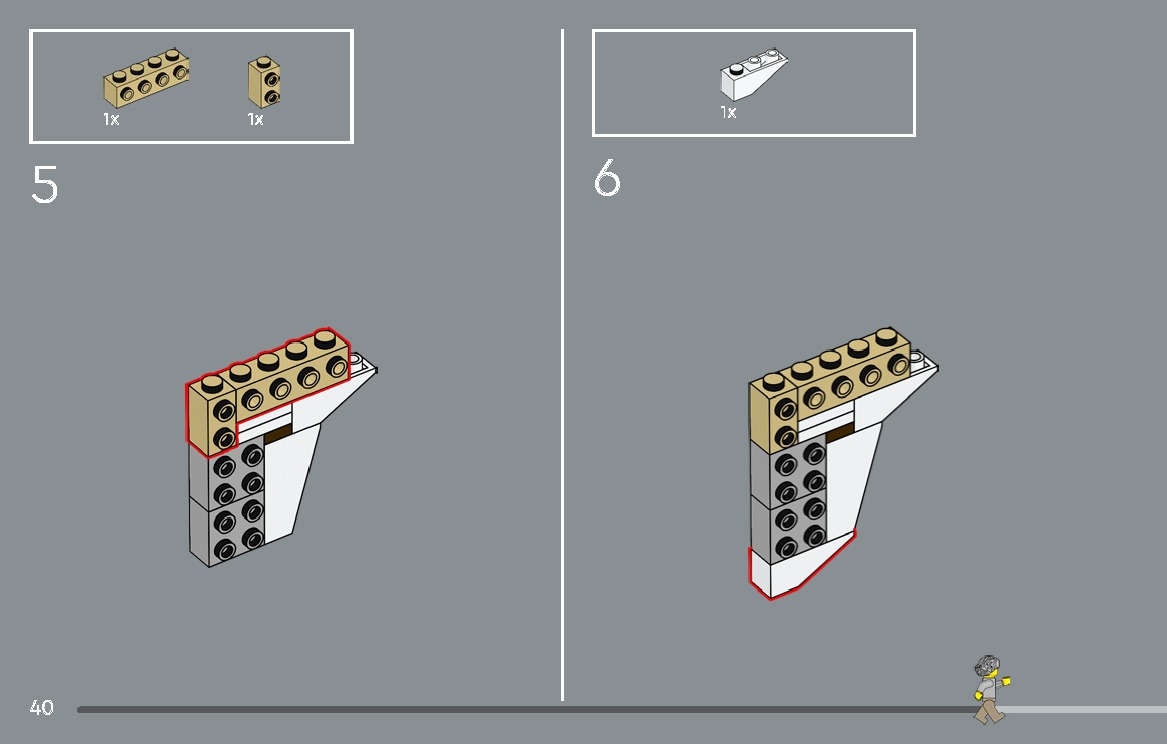 1x 1x

5

1x

6

40