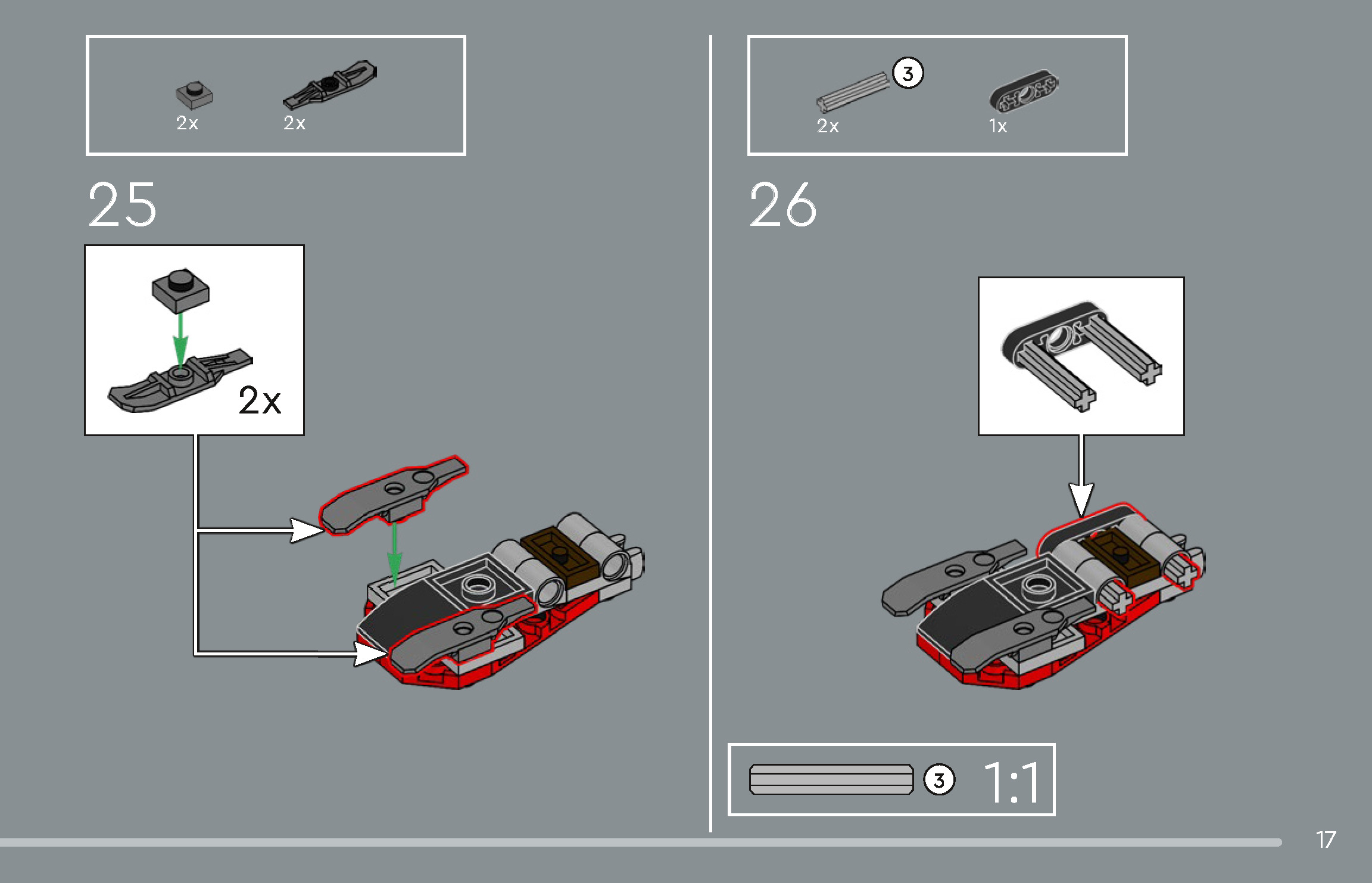 2x 2x

25

2x

3

2x 1x

26

3 1:1

17