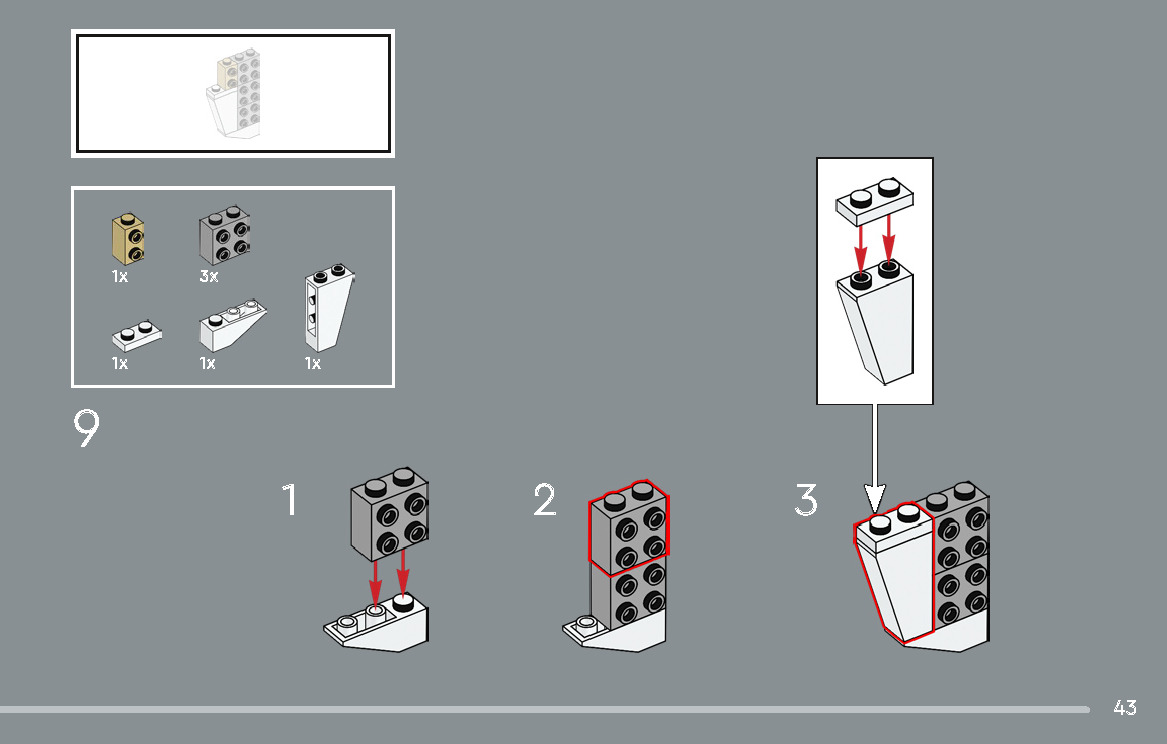 1x
3x
1x
1x
1x

9

1

2

3

43