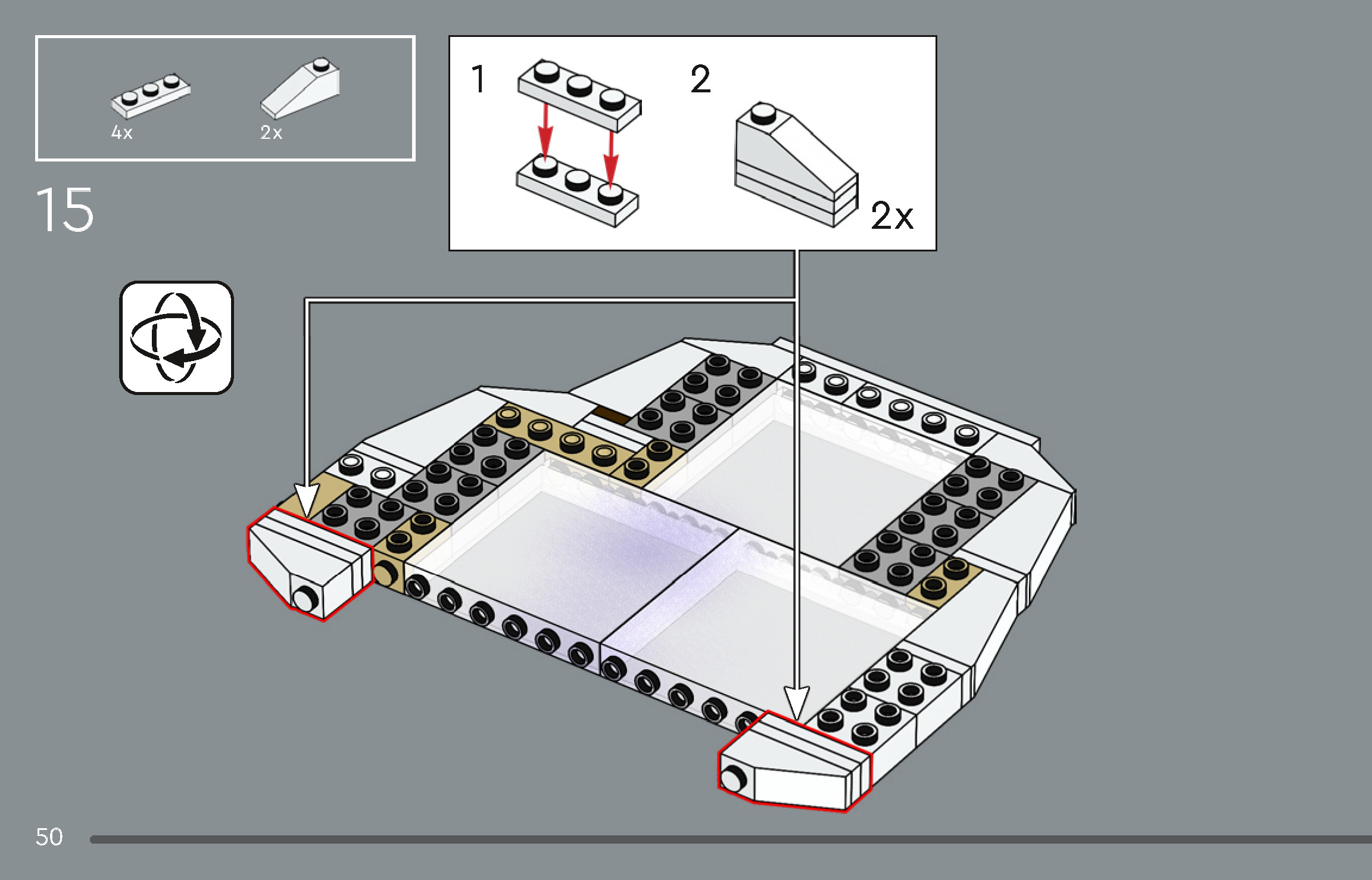 4x
2x

15

1

2

2x

50