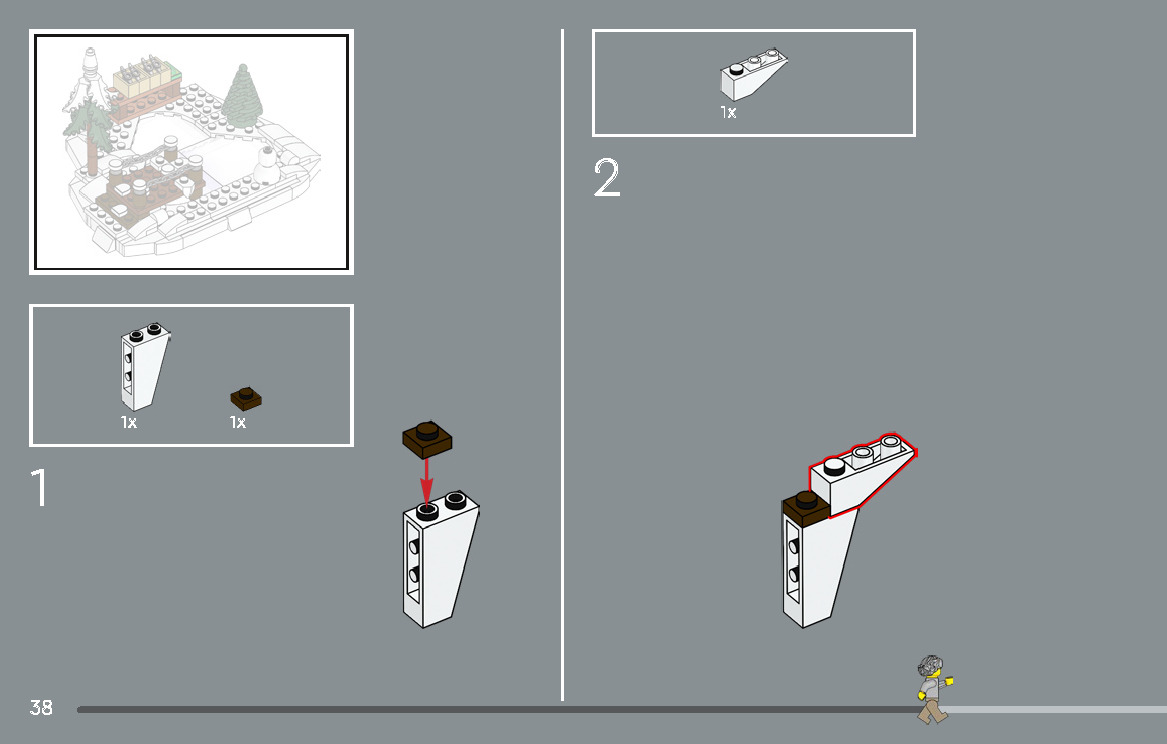 1x 1x

1

1x

2

38