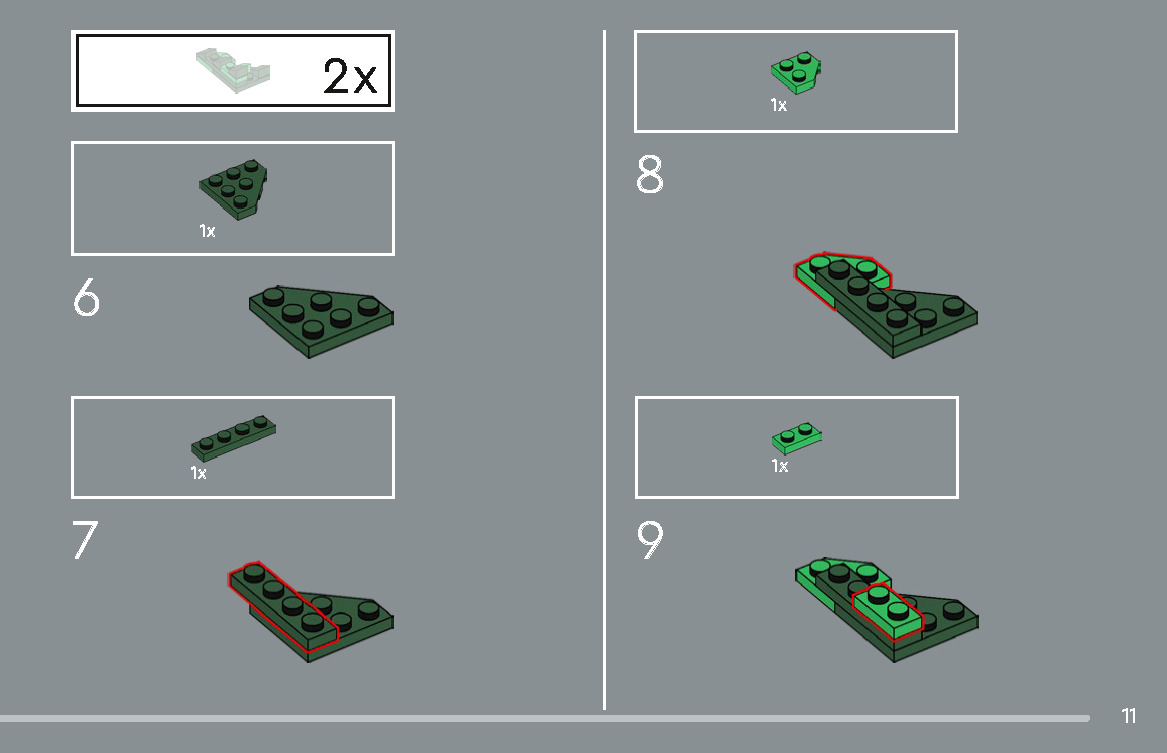 2x

1x

6

1x

7

1x

8

1x

9

11