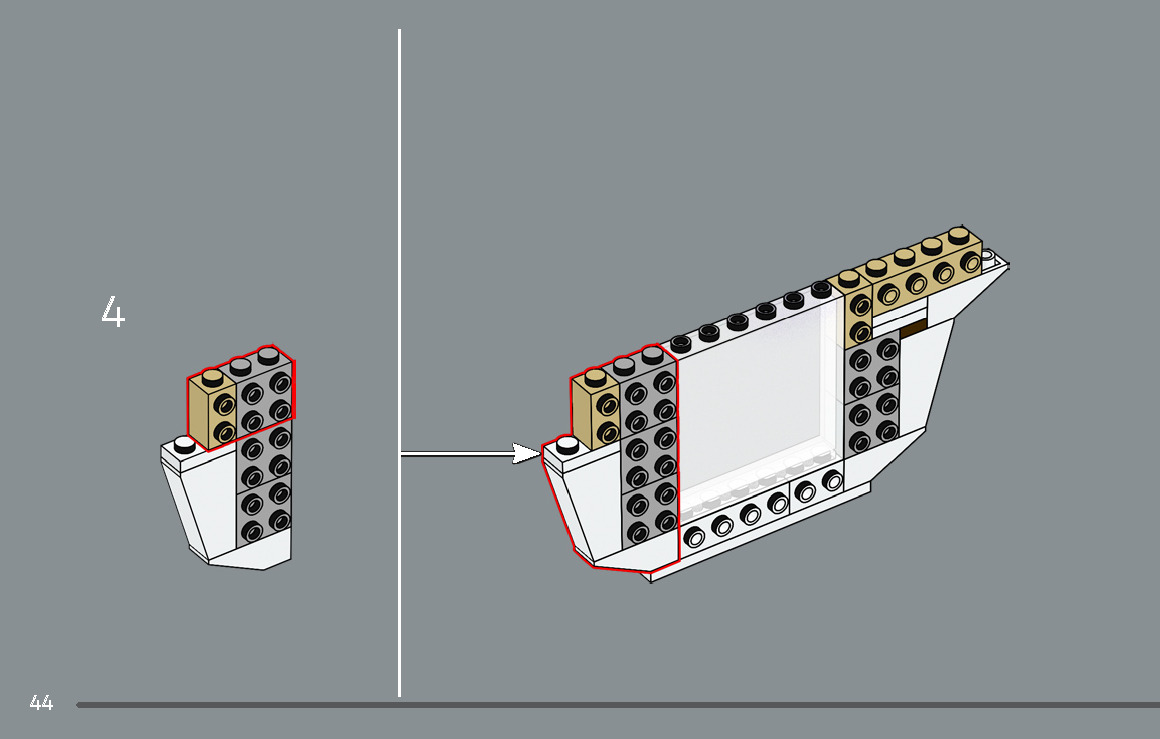 4

44