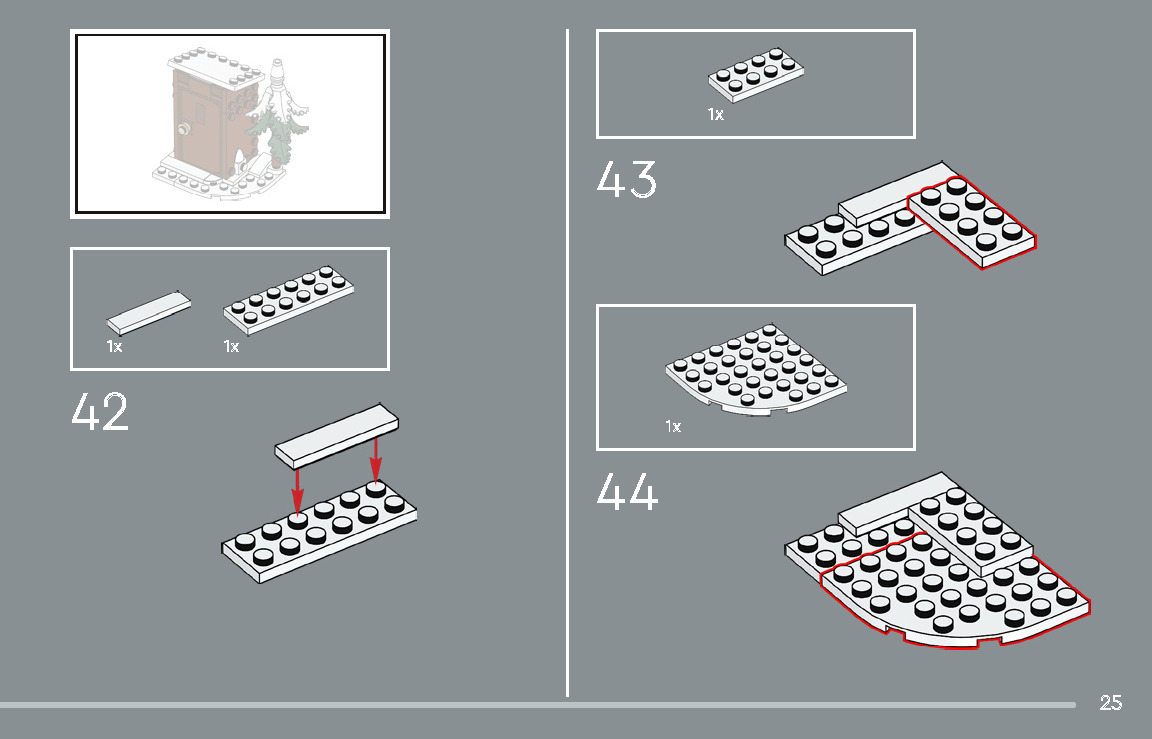 1x 1x

42

1x

43

1x

44

25