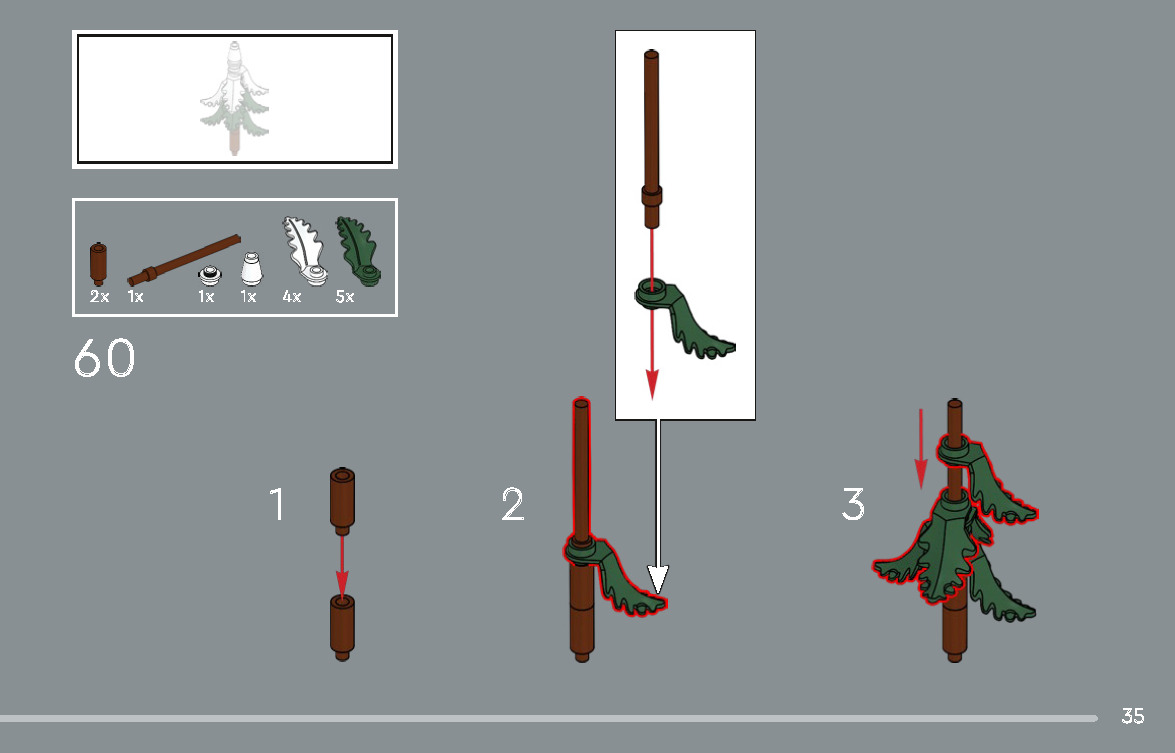 2x 1x 1x 1x 4x 5x

60

1

2

3

35