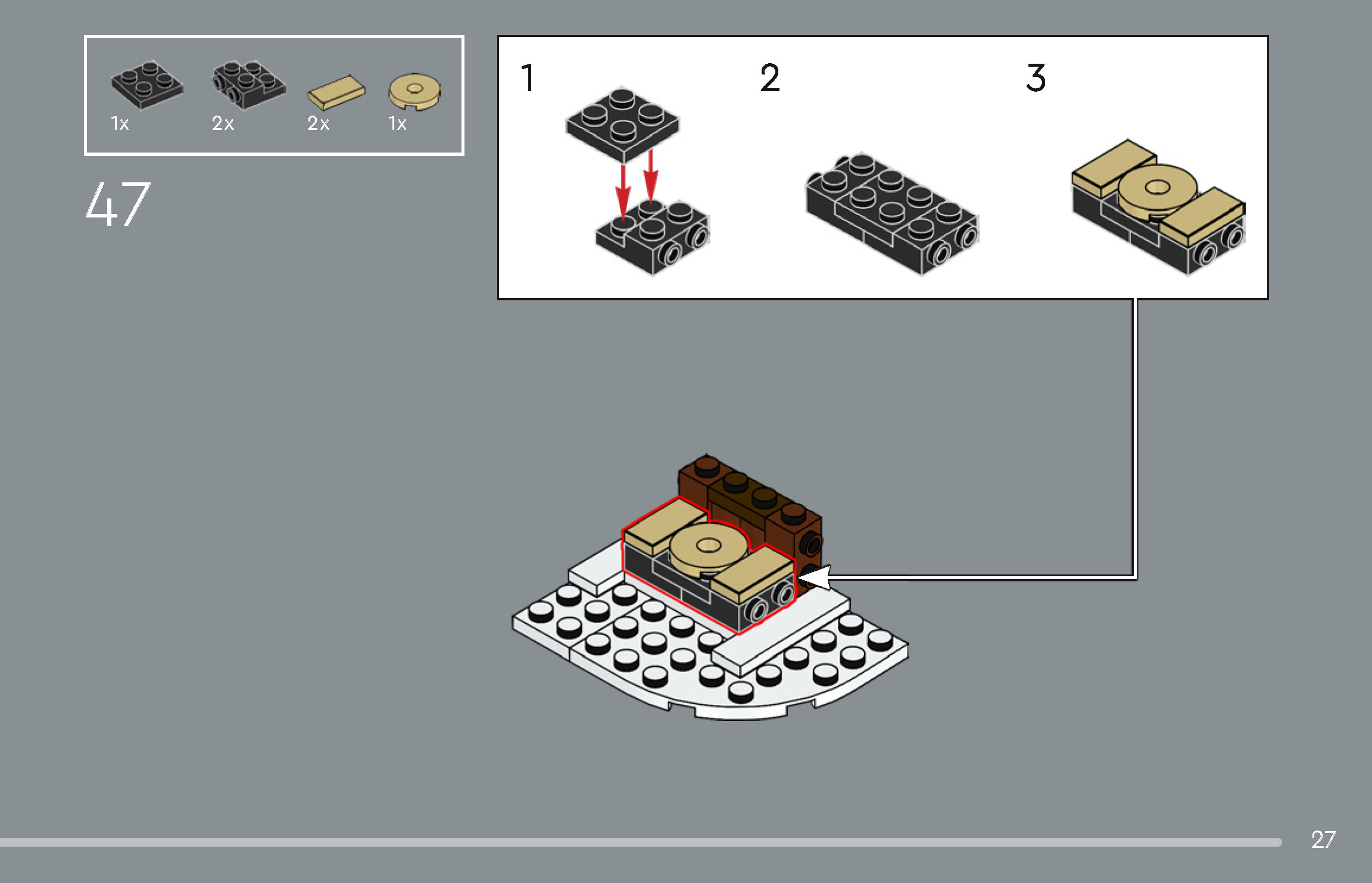 1x 2x 2x 1x

47

1

2

3

27