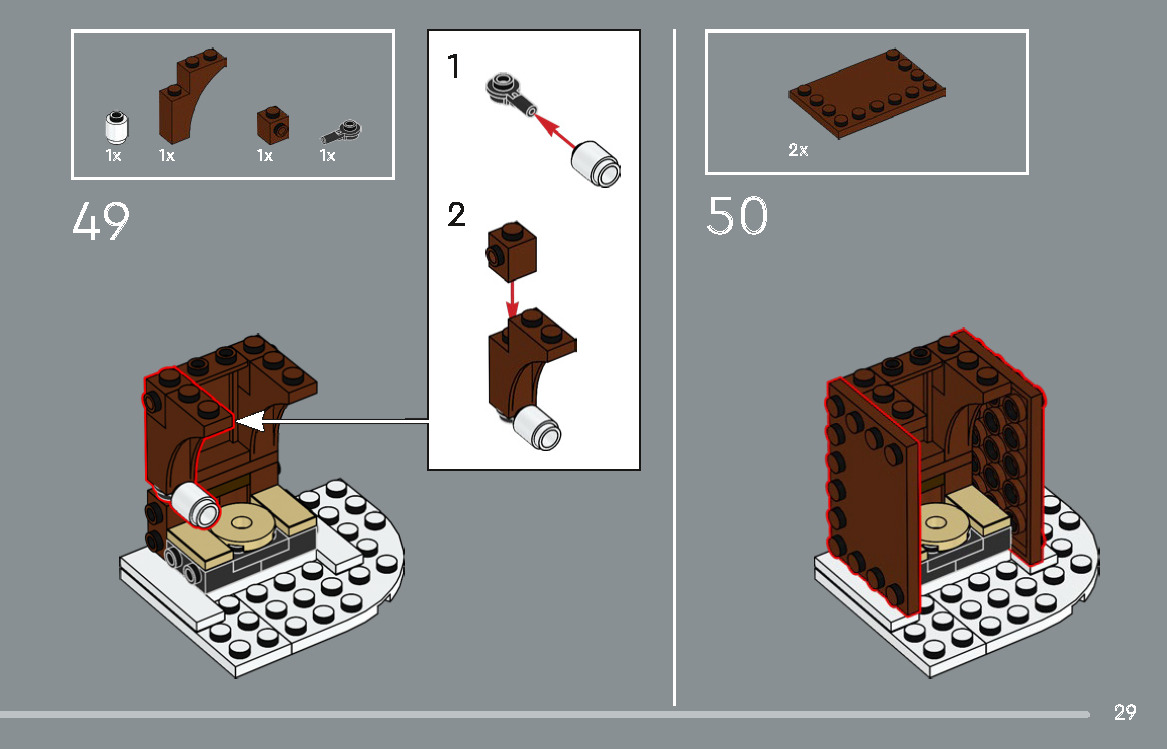 1x 1x 1x 1x

49

1

2

2x

50

29