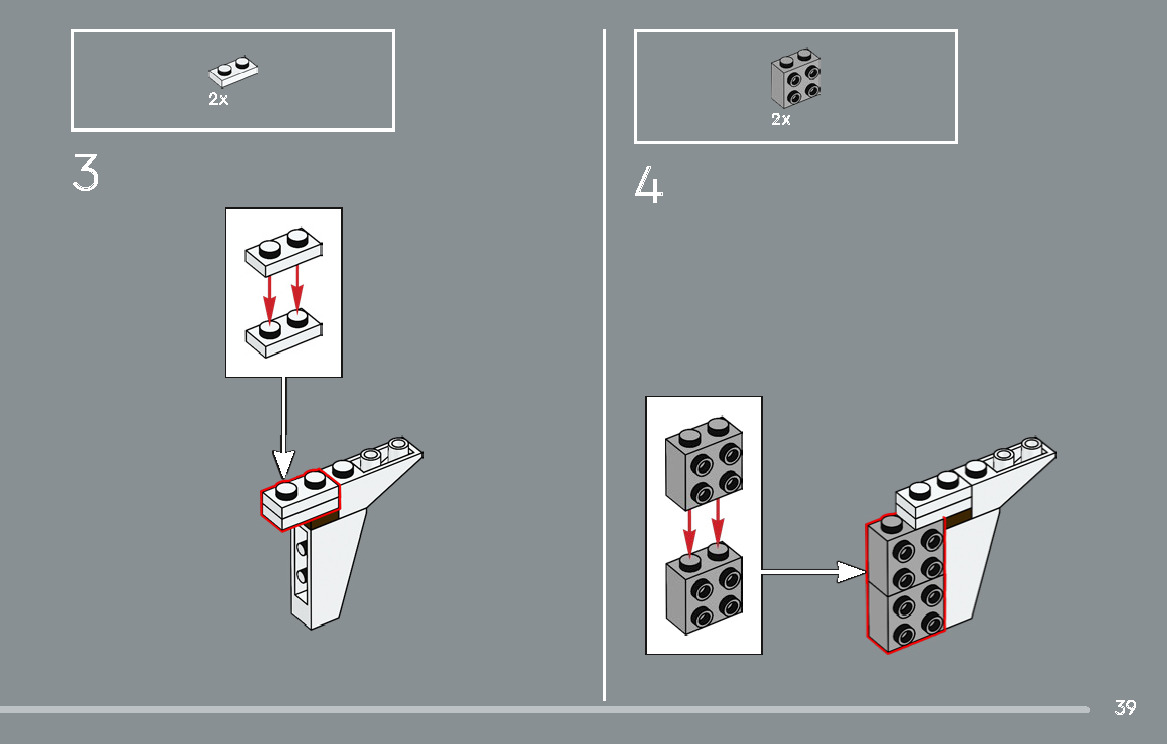 2x

3

2x

4

39