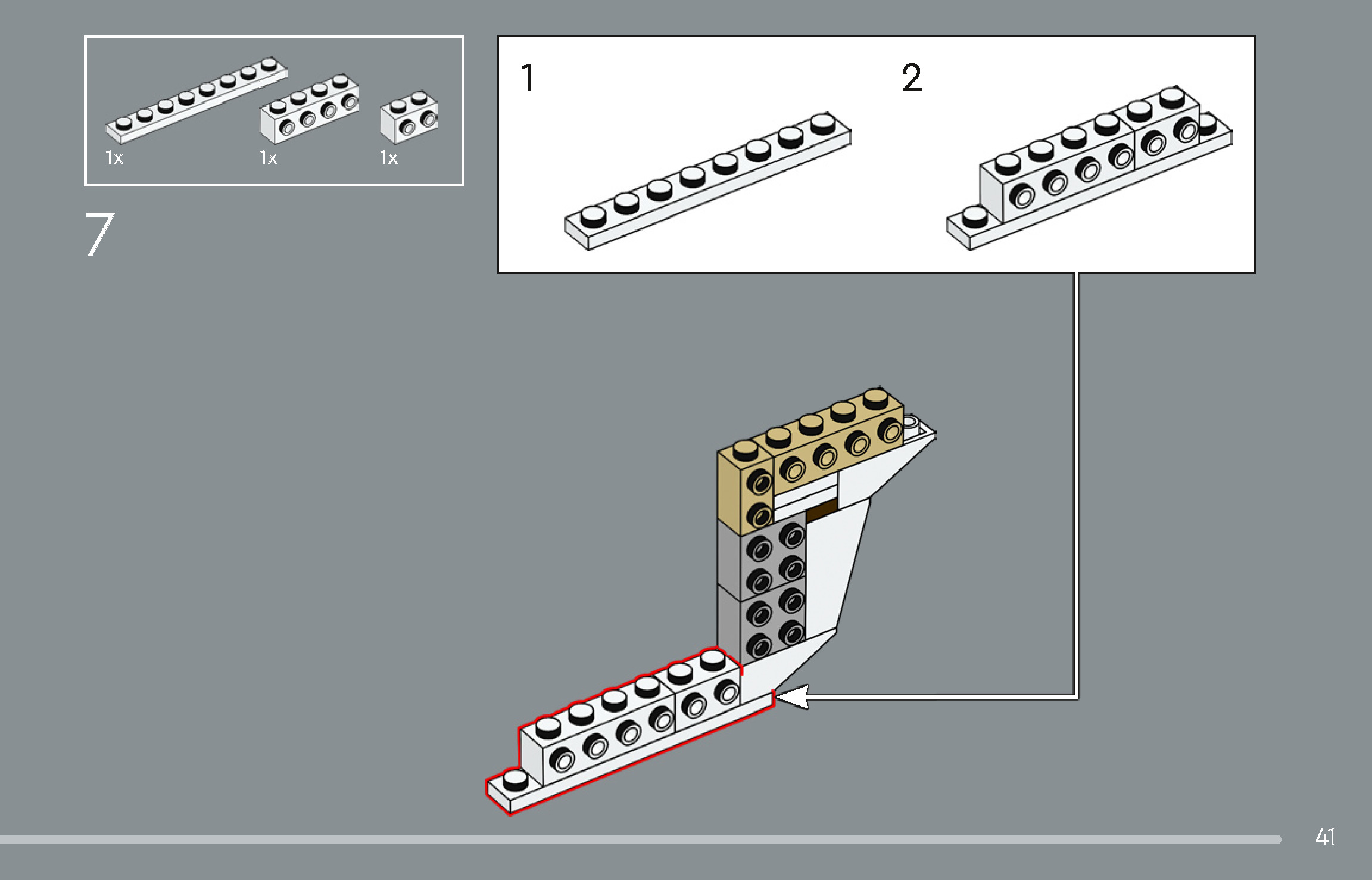 1x 1x 1x

7

1

2

41