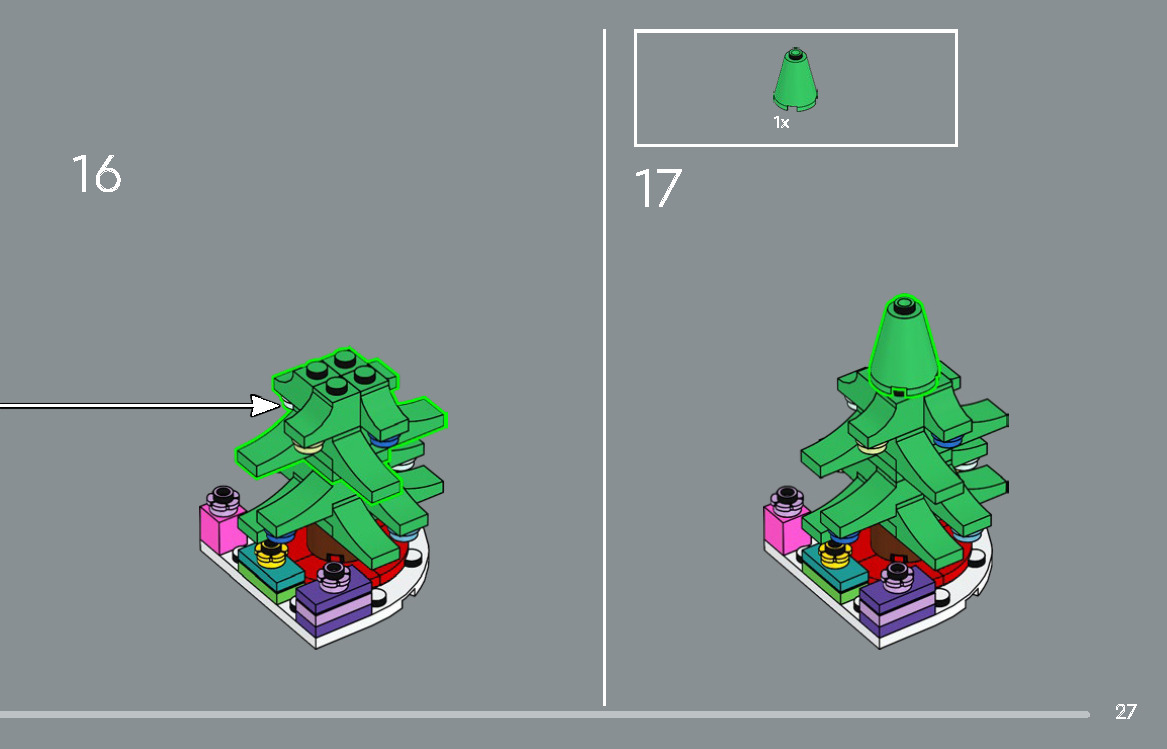 16

1x

17

27