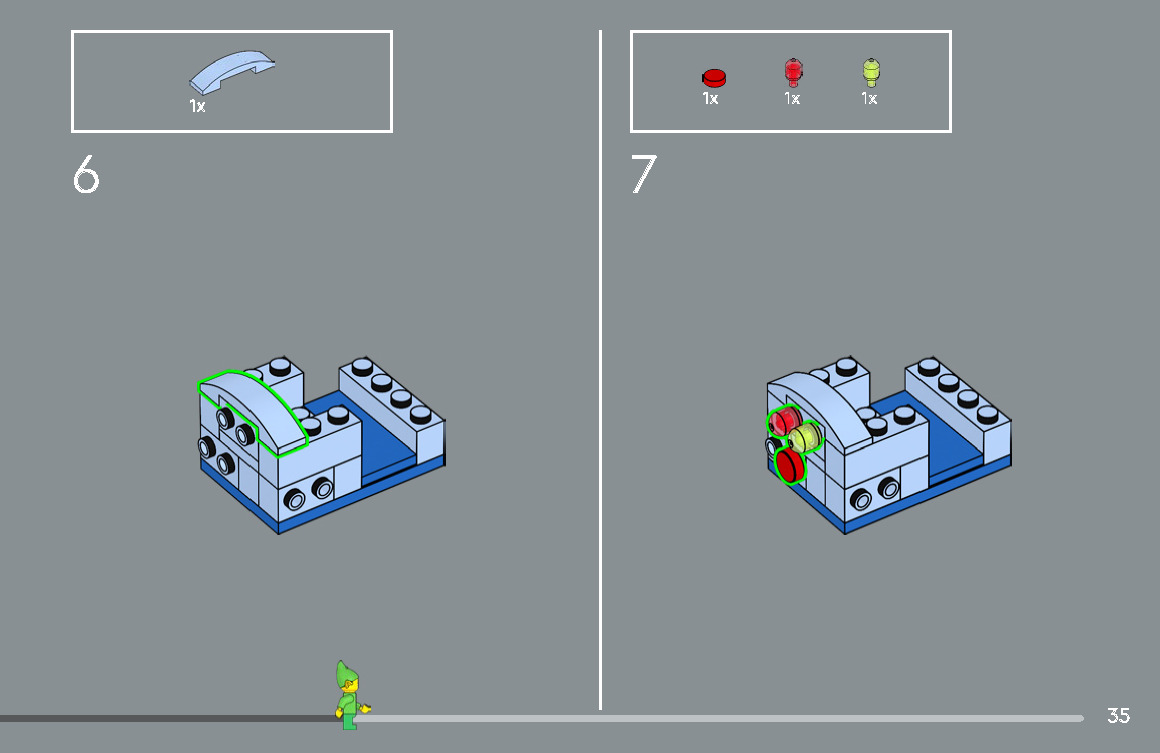 1x

6

1x 1x 1x

7

35