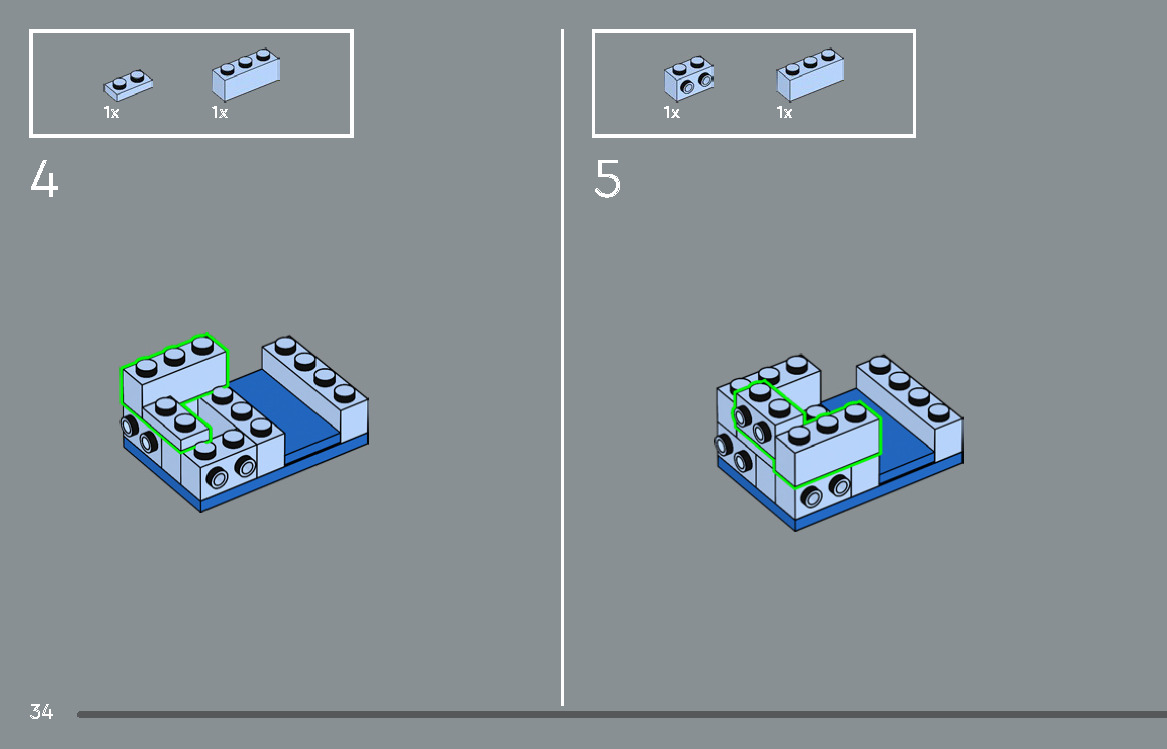 1x 1x

4

1x 1x

5

34