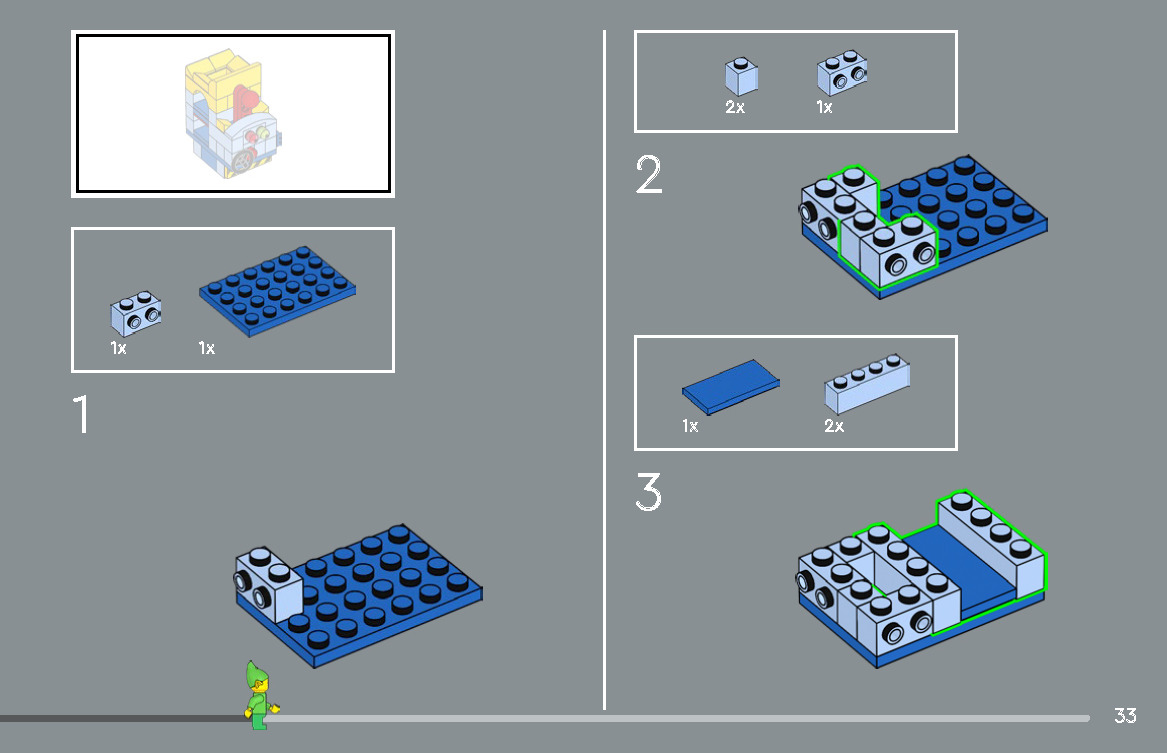 1x 1x

1

2x 1x

2

1x 2x

3

33