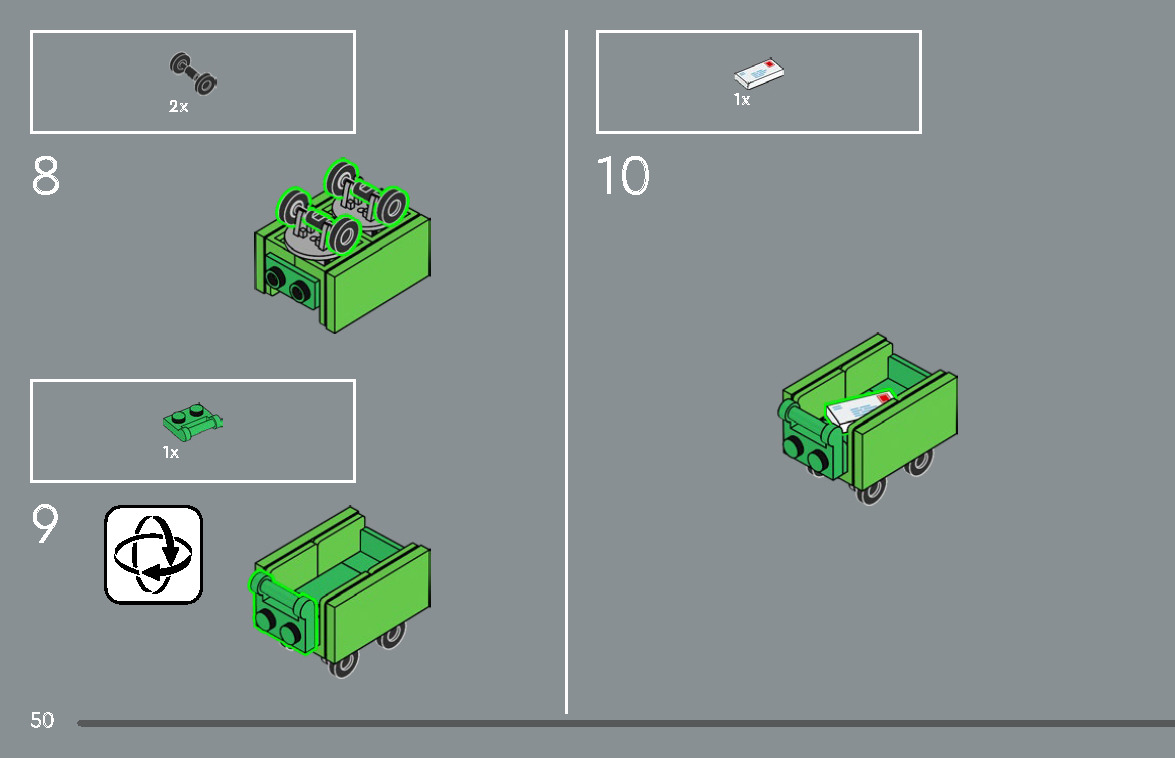 2x

8

1x

9

1x

10

50