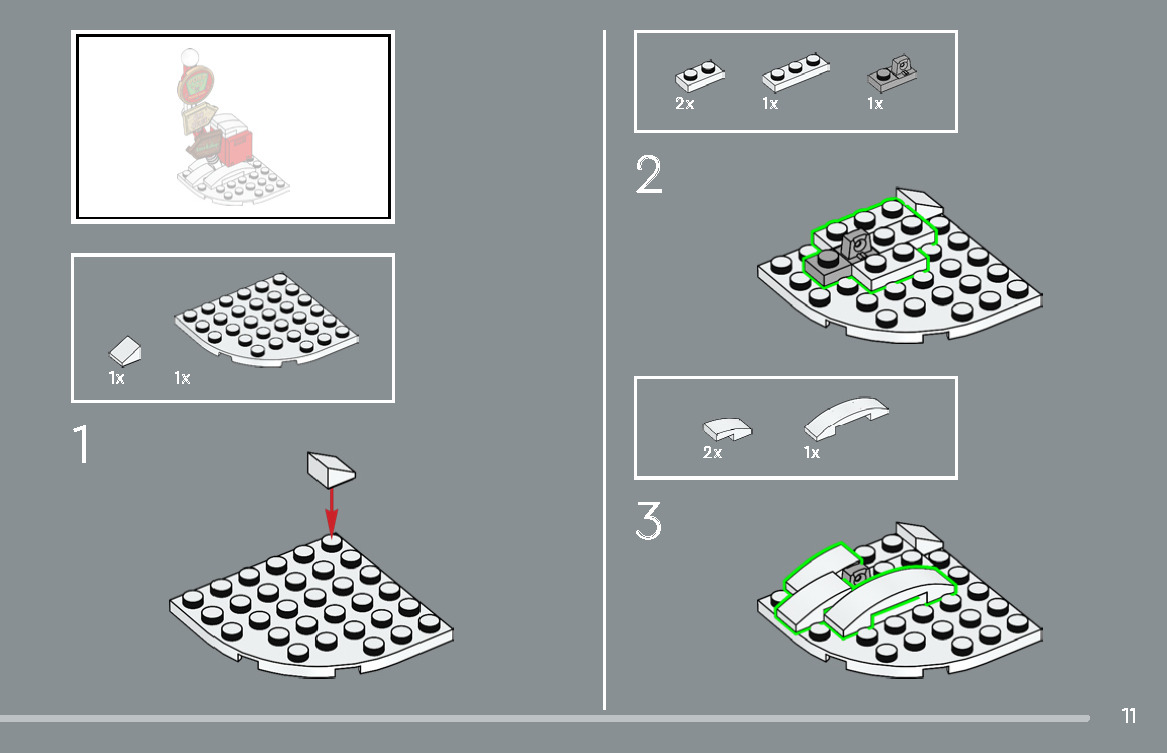 1x 1x

1

2x 1x 1x

2

2x 1x

3

11