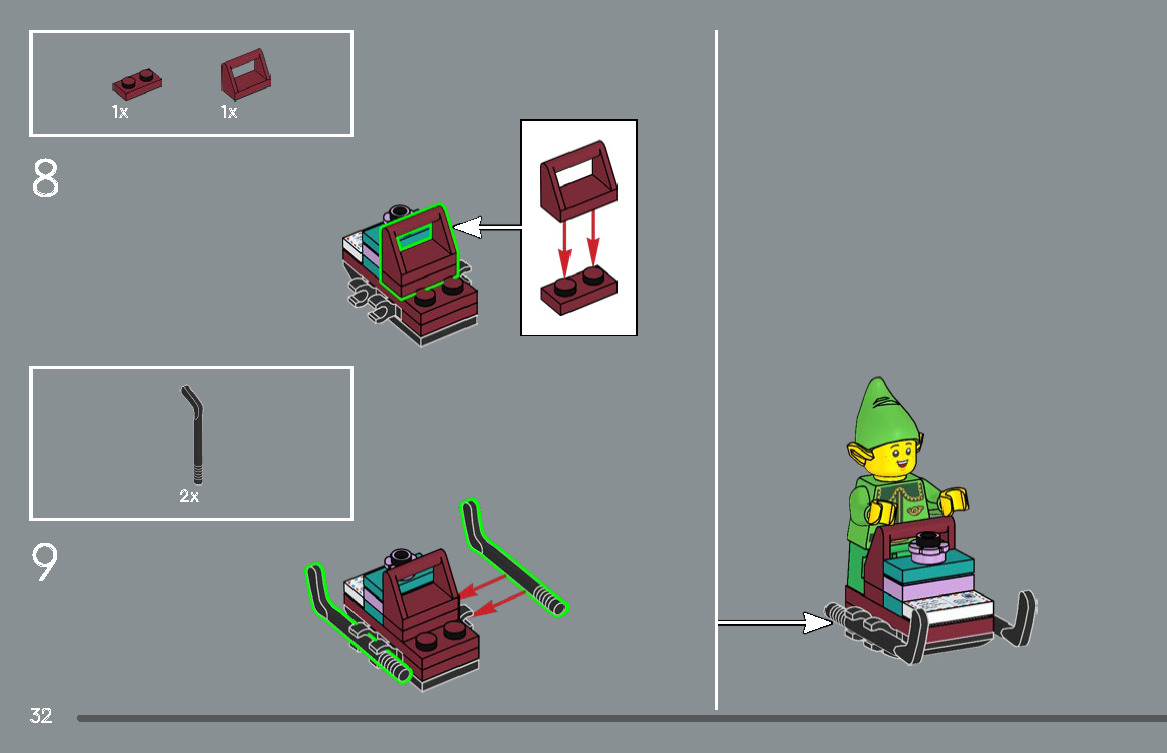 1x 1x

8

2x

9

32