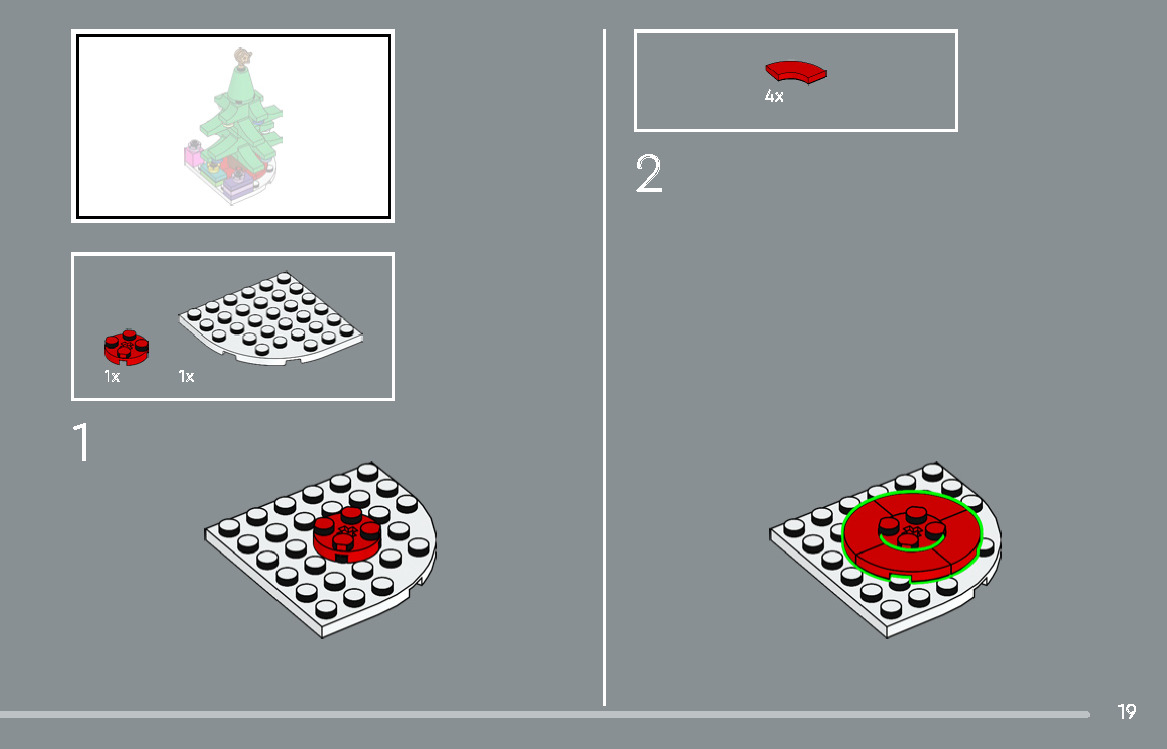 1x 1x

1

4x

2

19