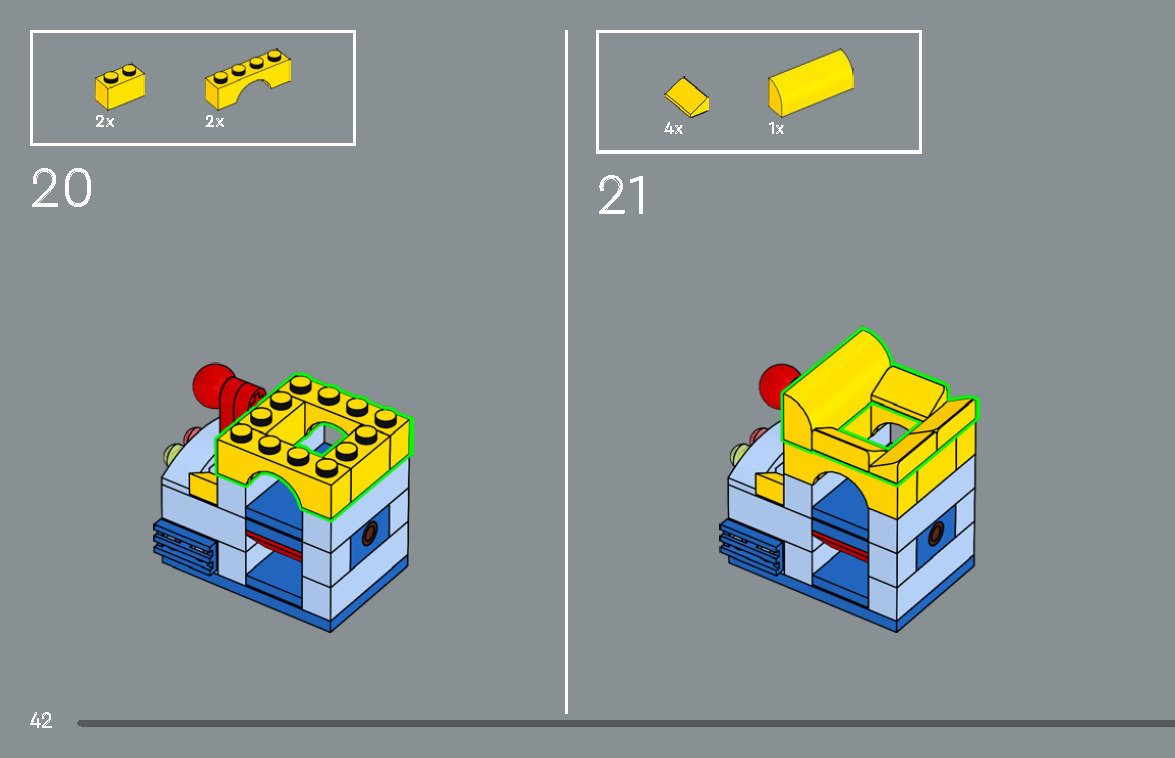 2x 2x

20

4x 1x

21

42