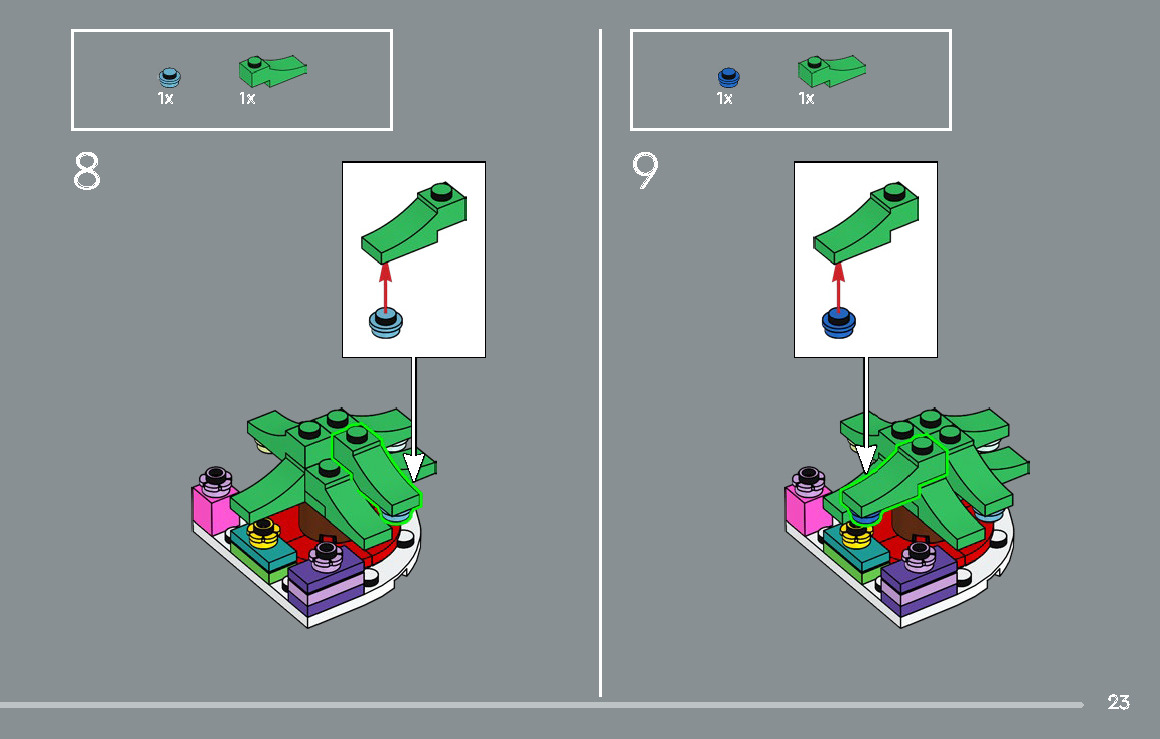 1x 1x

8

1x 1x

9

23