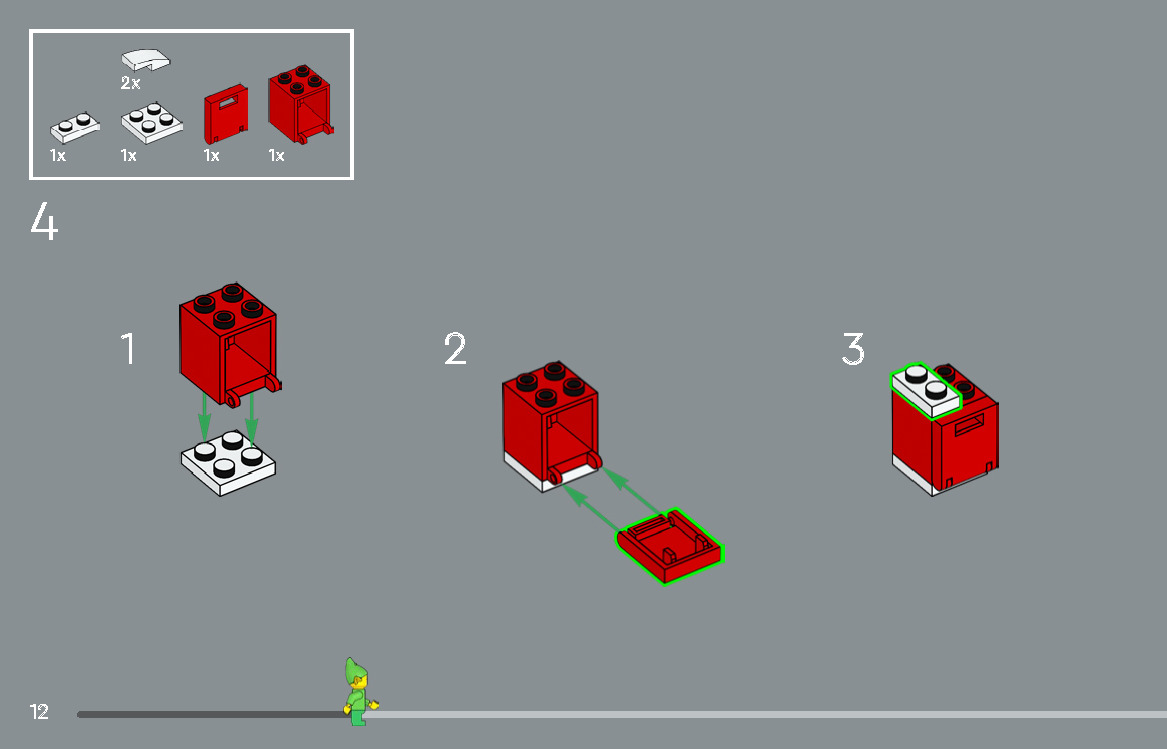 2x
1x
1x
1x
1x

4

1

2

3

12