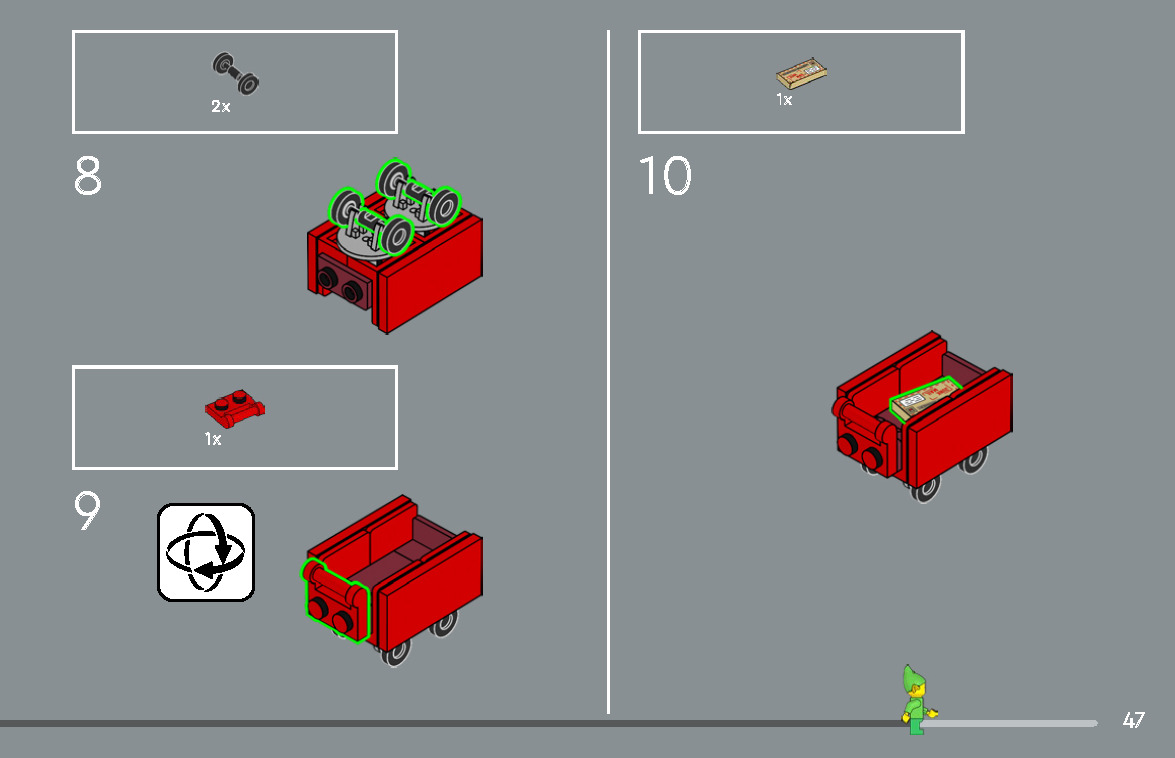 2x

8

1x

9

1x

10

47