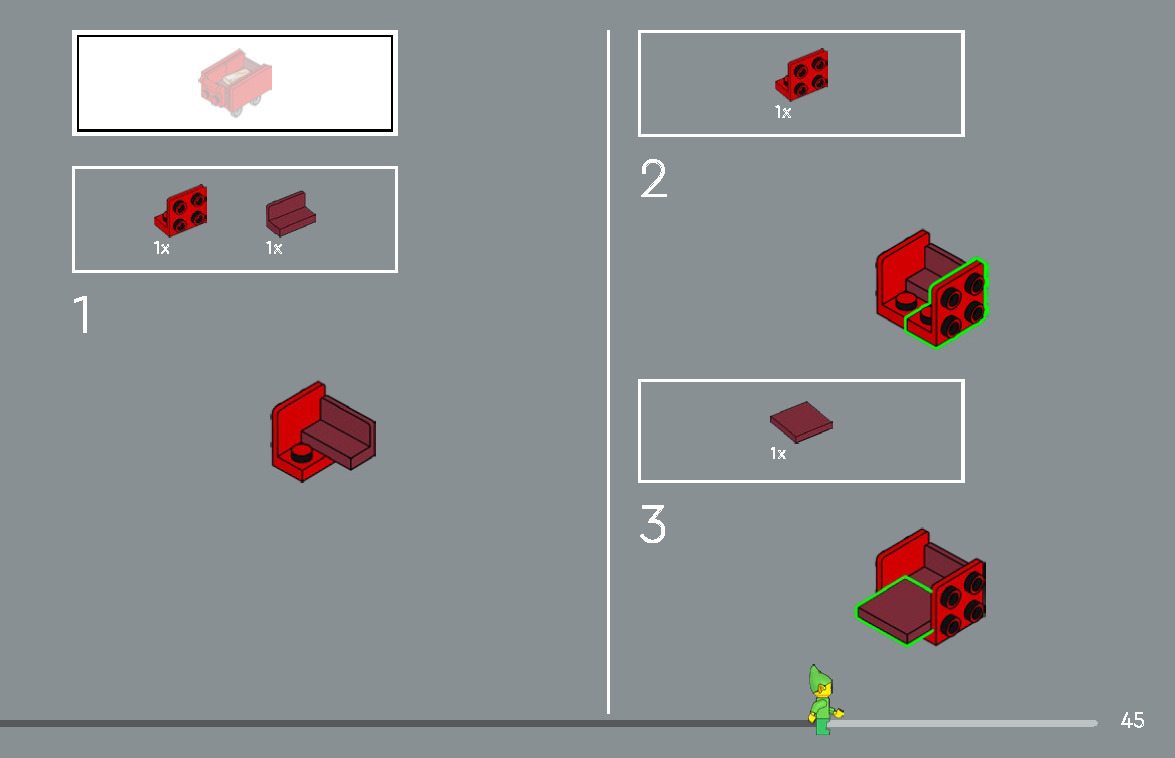 1x 1x

1

1x

2

1x

3

45