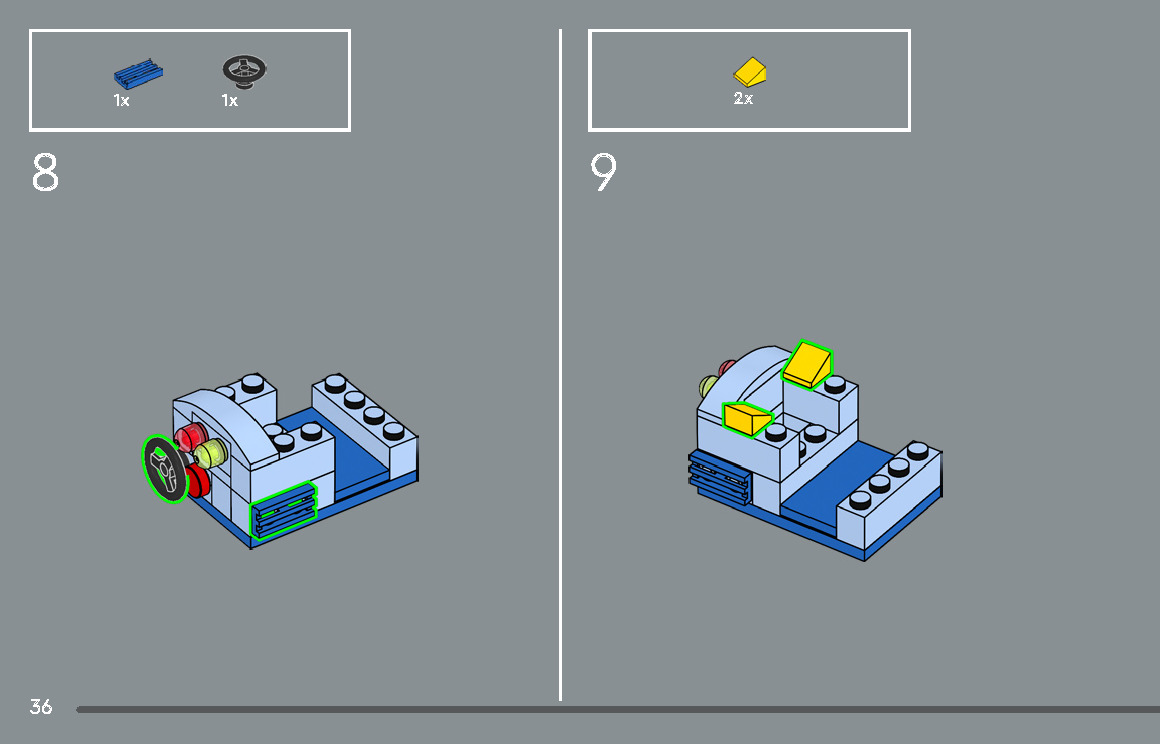 1x 1x

8

2x

9

36