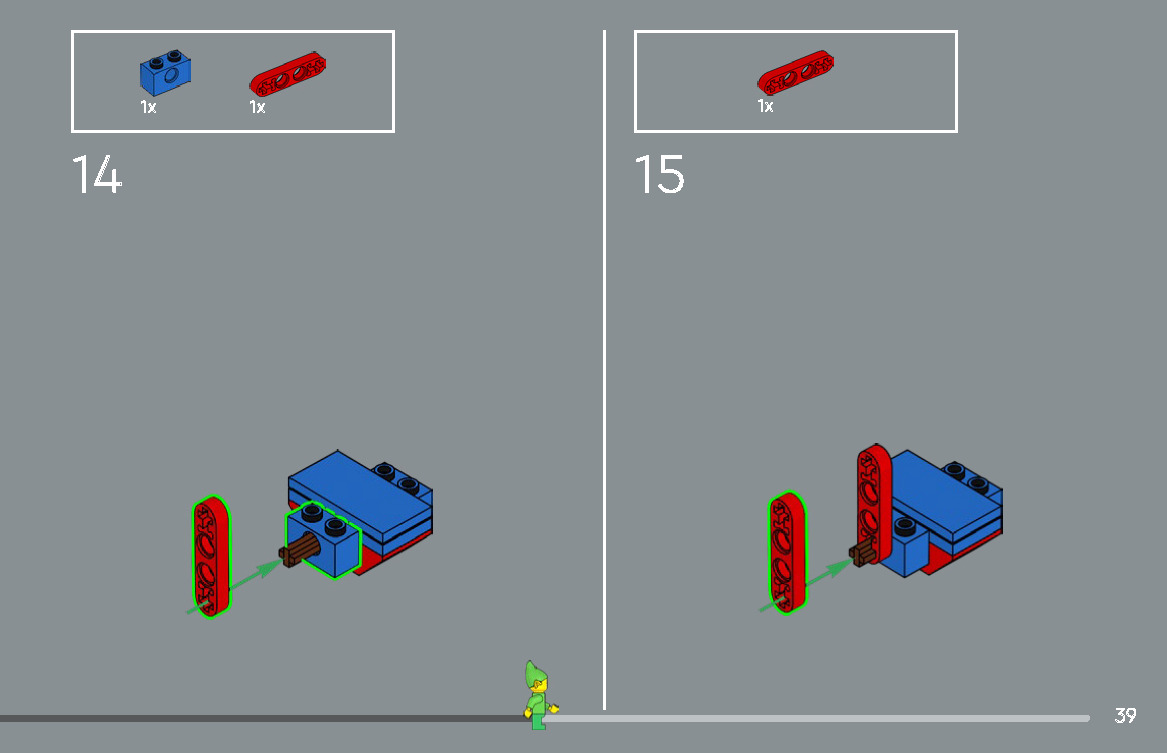 1x
1x

14

1x

15

39