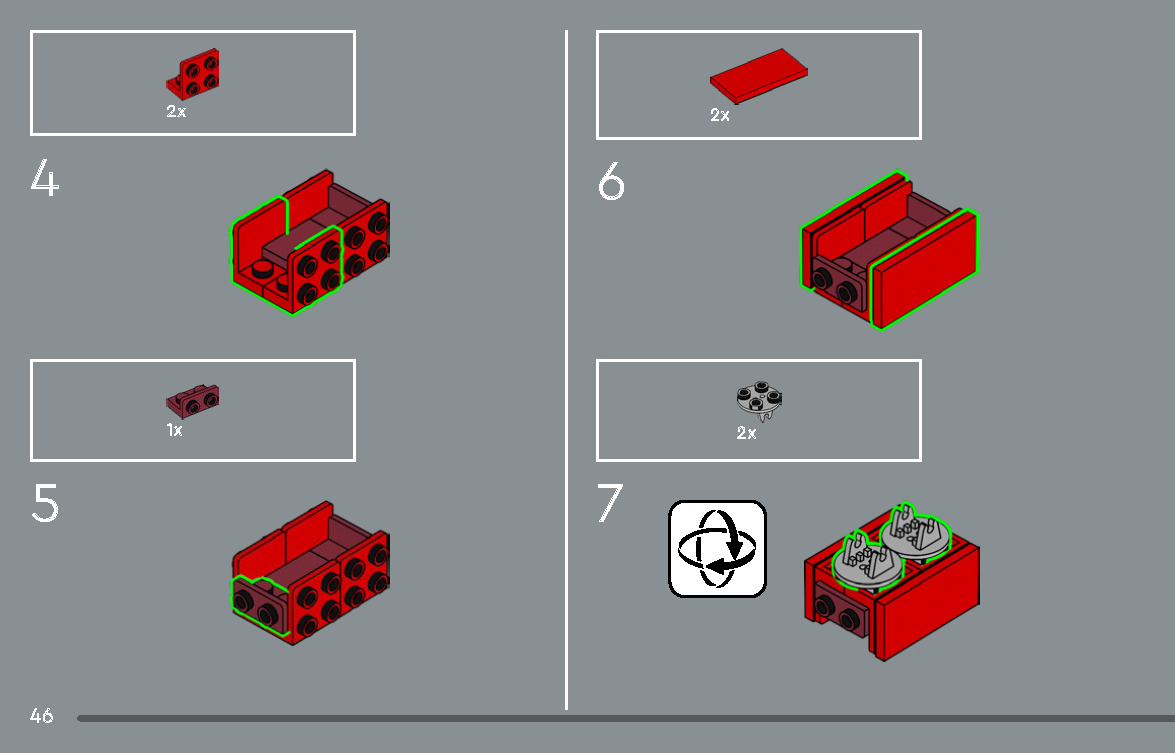 2x

4

1x

5

2x

6

2x

7

46