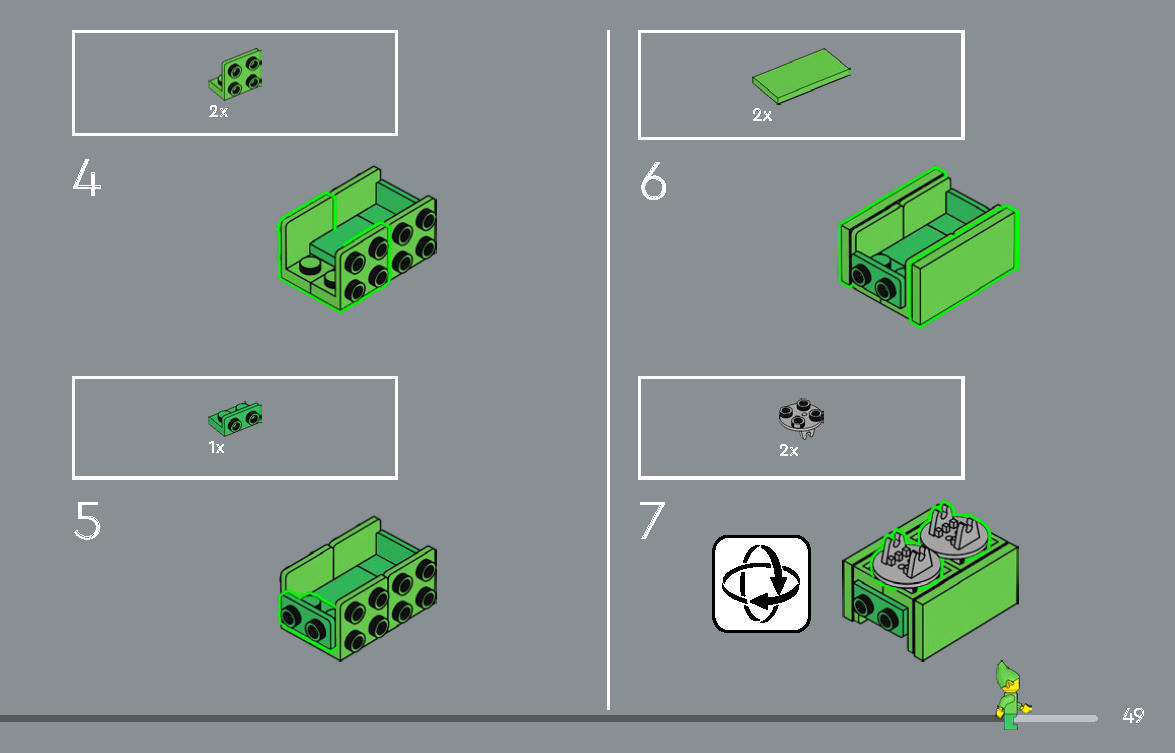 2x

4

1x

5

2x

6

2x

7

49