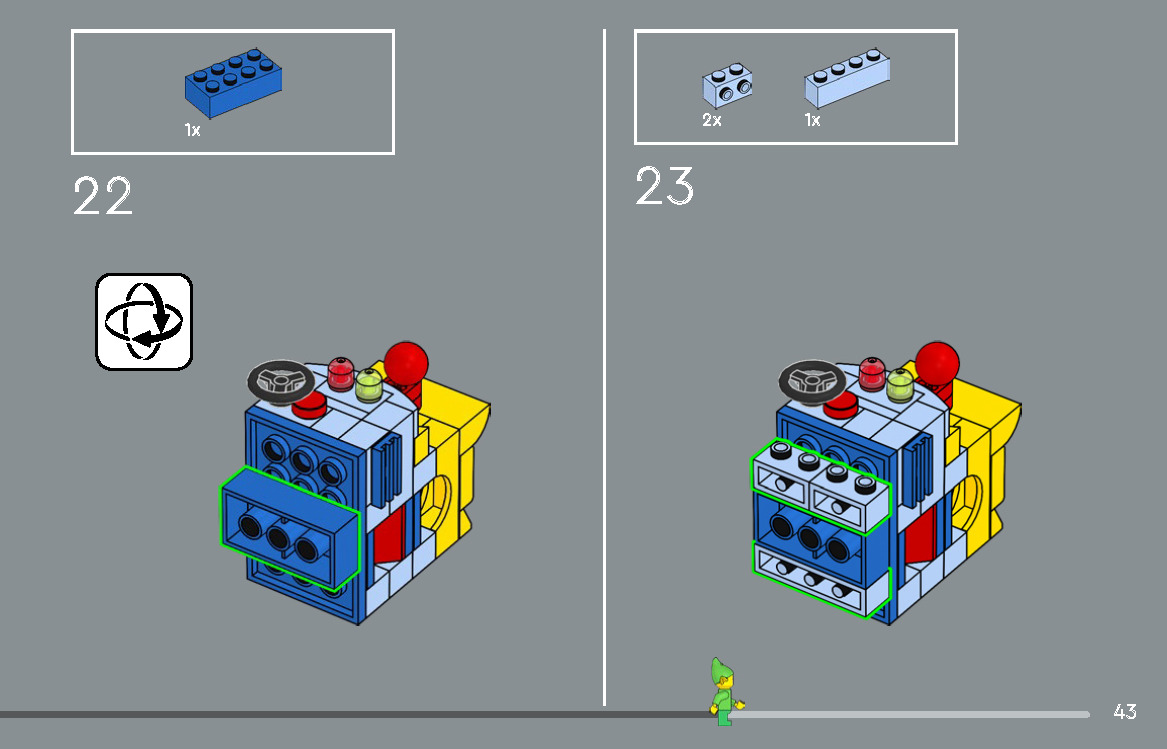 1x

22

2x 1x

23

43