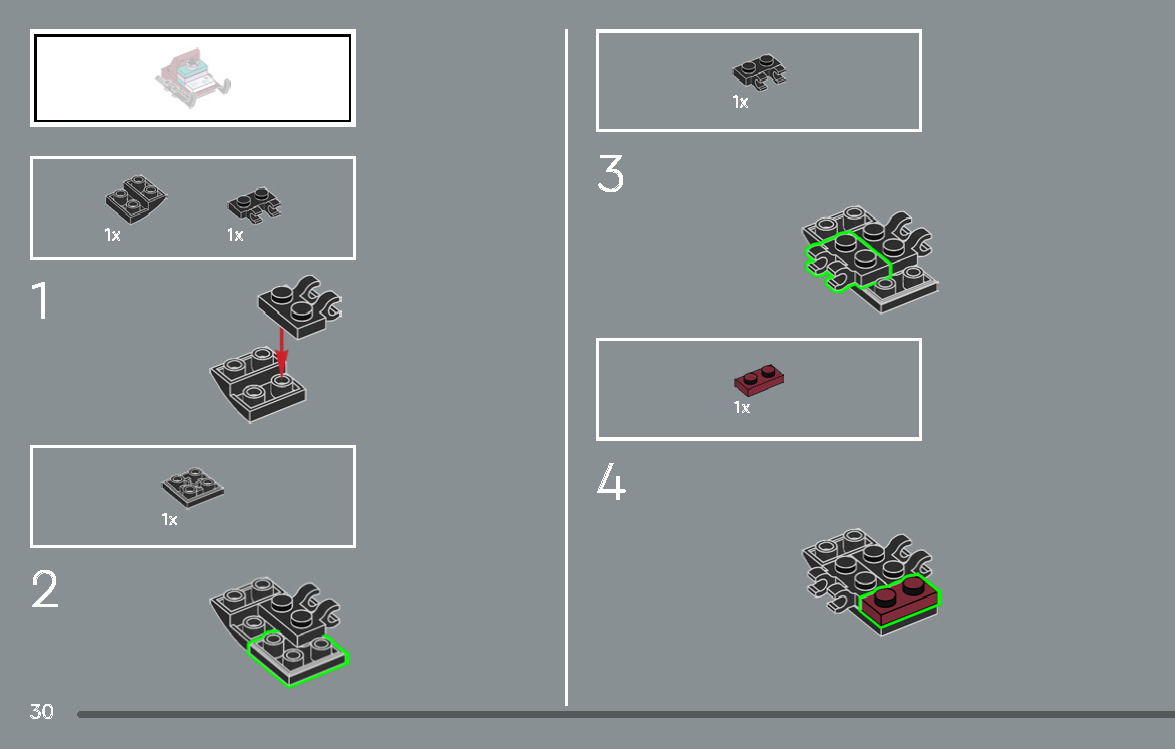 1x 1x

1

1x

2

1x

3

1x

4

30