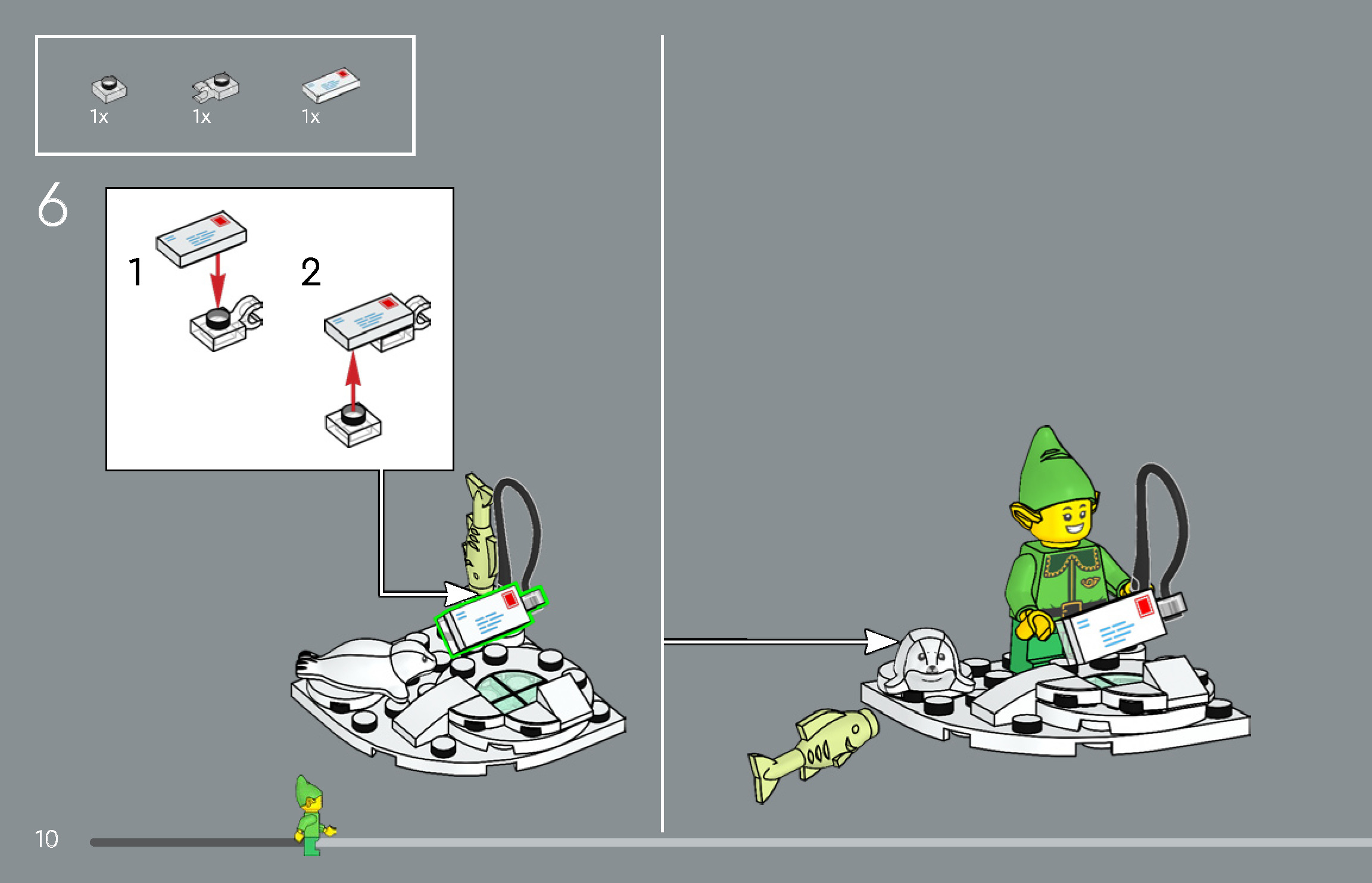 1x 1x 1x

6

1

2

10