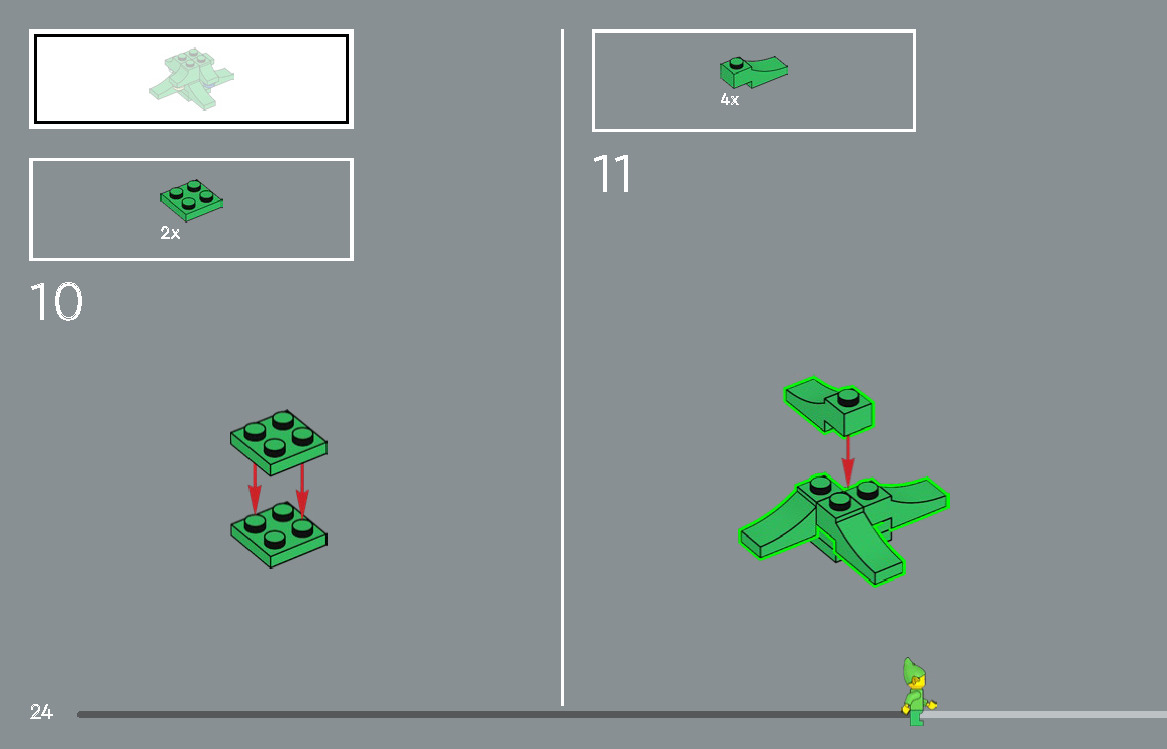 2x

10

4x

11

24