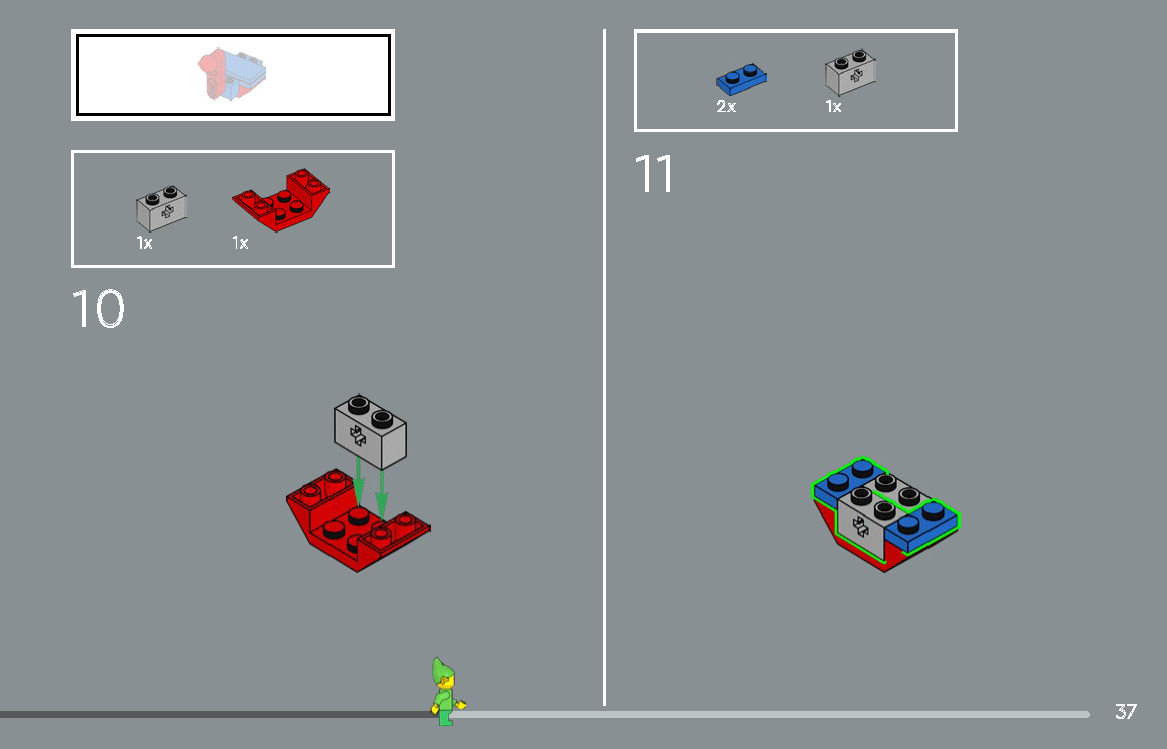 1x 1x

10

2x 1x

11

37