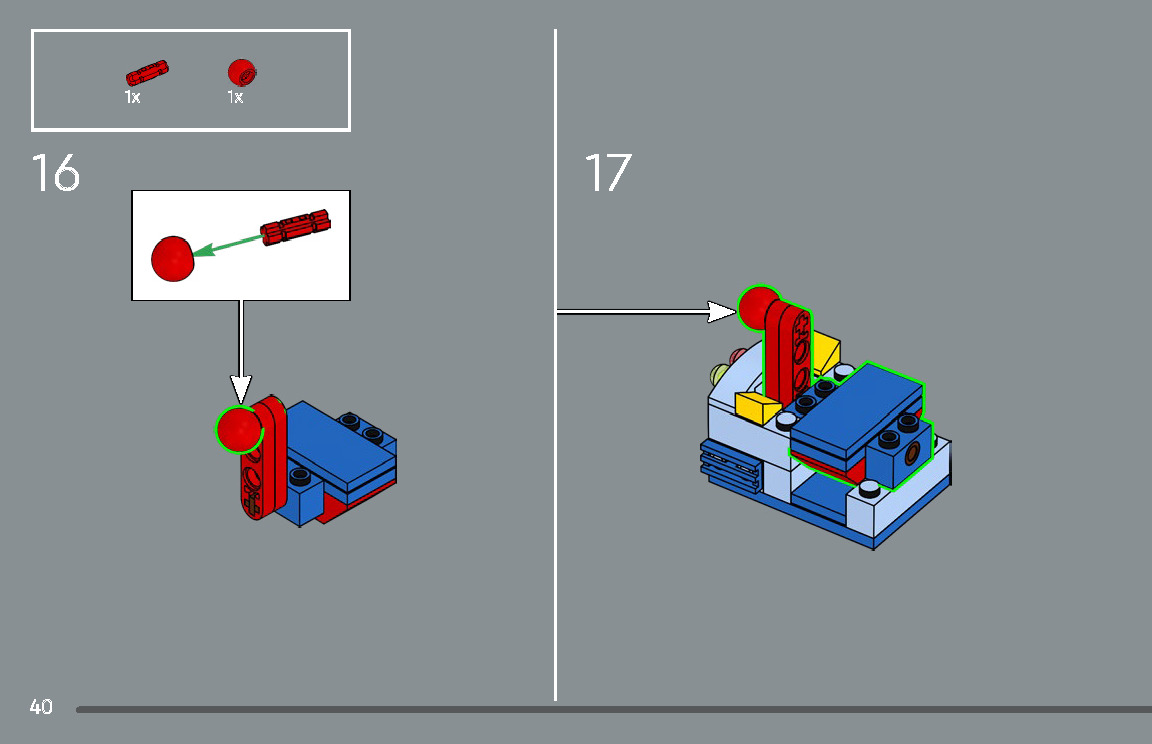 1x 1x

16

17

40