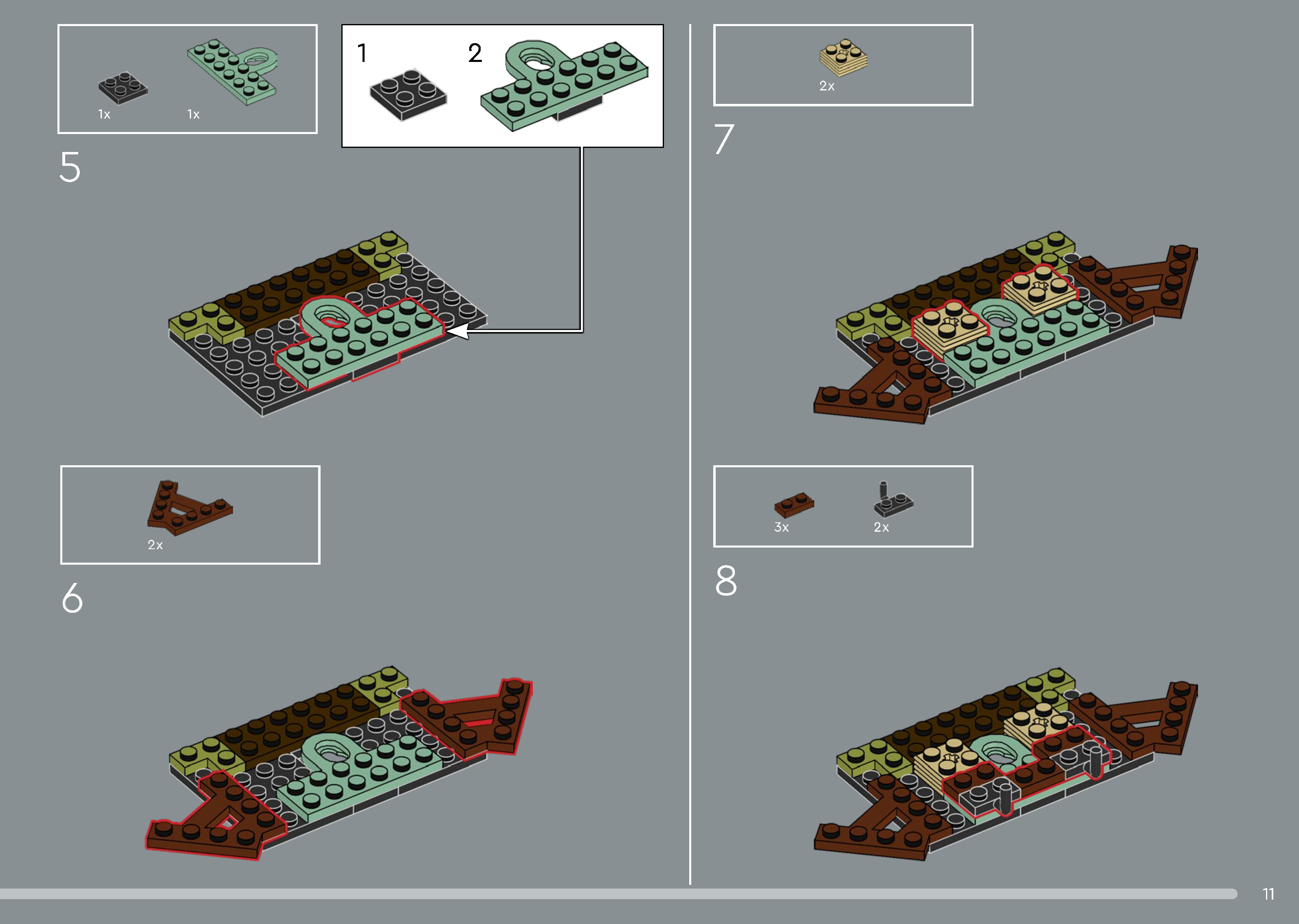 1x 1x

1 2

5

2x

6

2x

7

3x 2x

8

11