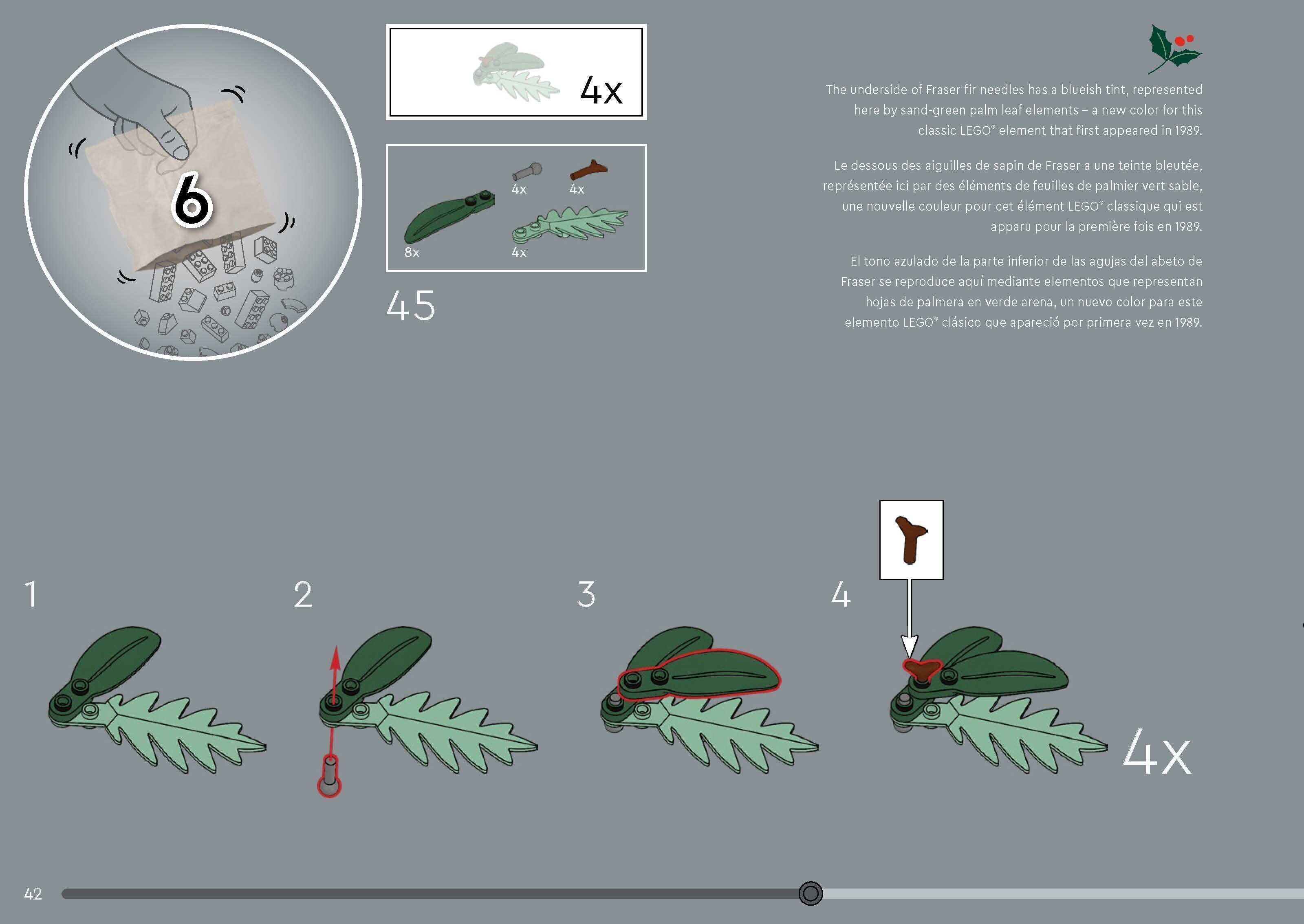 6

4x

4x 4x

8x 4x

45

The underside of Fraser fir needles has a blueish tint, represented here by sand-green palm leaf elements – a new color for this classic LEGO® element that first appeared in 1989.

Le dessous des aiguilles de sapin de Fraser a une teinte bleutée, représentée ici par des éléments de feuilles de palmier vert sable, une nouvelle couleur pour cet élément LEGO® classique qui est apparu pour la première fois en 1989.

El tono azulado de la parte inferior de las agujas del abeto de Fraser se reproduce aquí mediante elementos que representan hojas de palmera en verde arena, un nuevo color para este elemento LEGO® clásico que apareció por primera vez en 1989.

1

2

3

4

4x

42